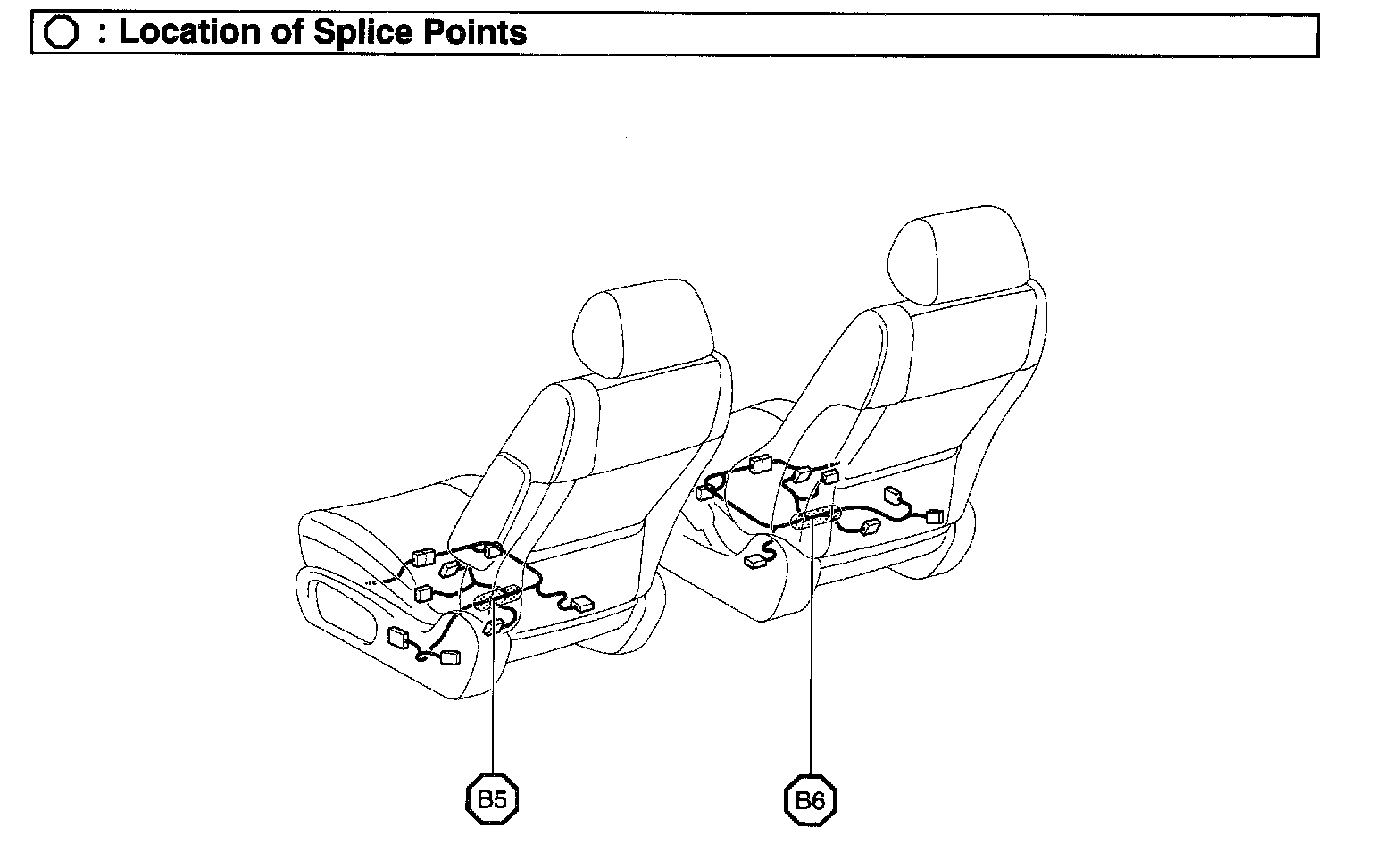 : Location of Splice Points

B5

B6