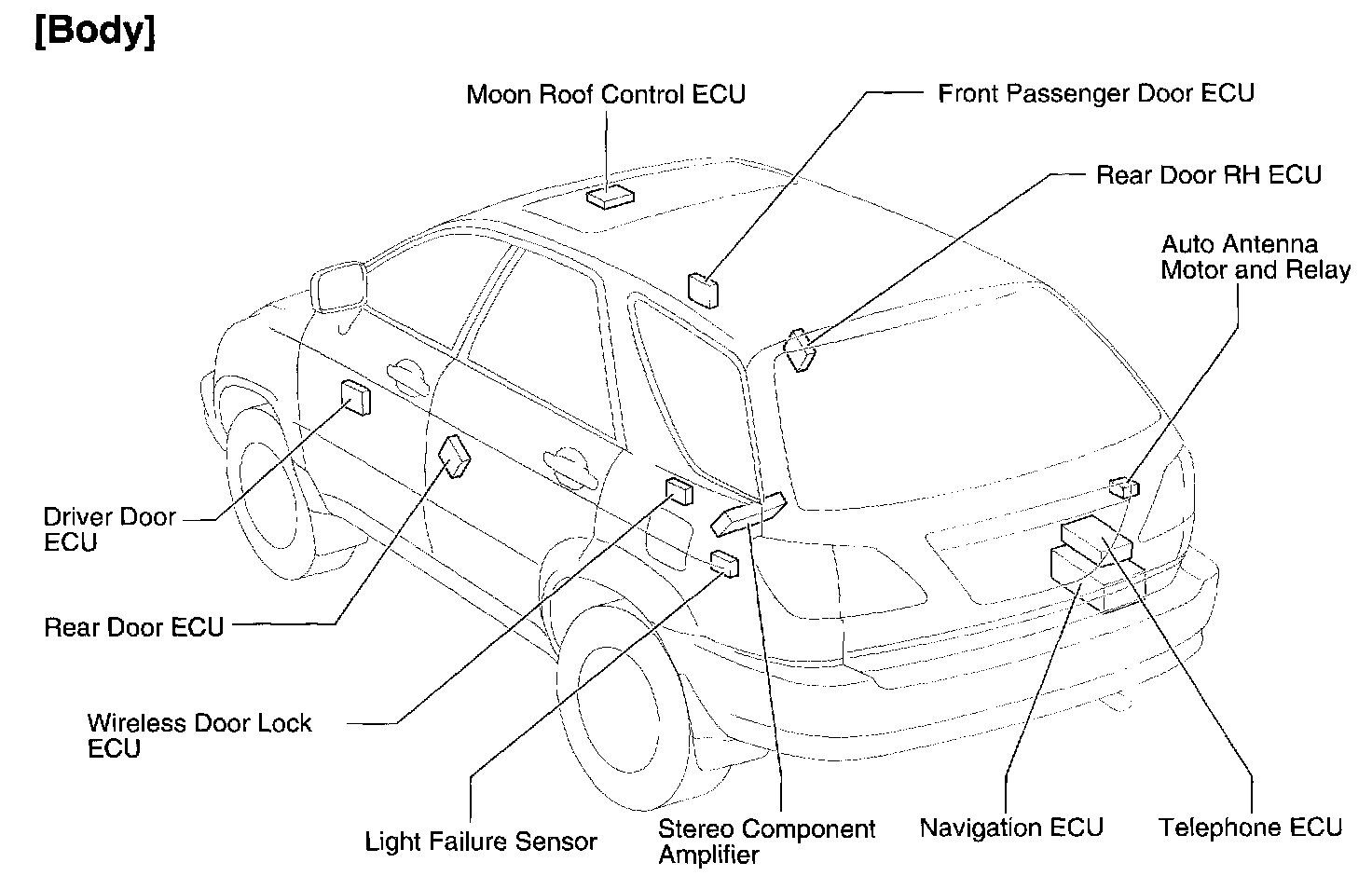 [Body]

Moon Roof Control ECU

Front Passenger Door ECU

Rear Door RH ECU

Auto Antenna Motor and Relay

Driver Door ECU

Rear Door ECU

Wireless Door Lock ECU

Light Failure Sensor

Stereo Component Amplifier

Navigation ECU

Telephone ECU