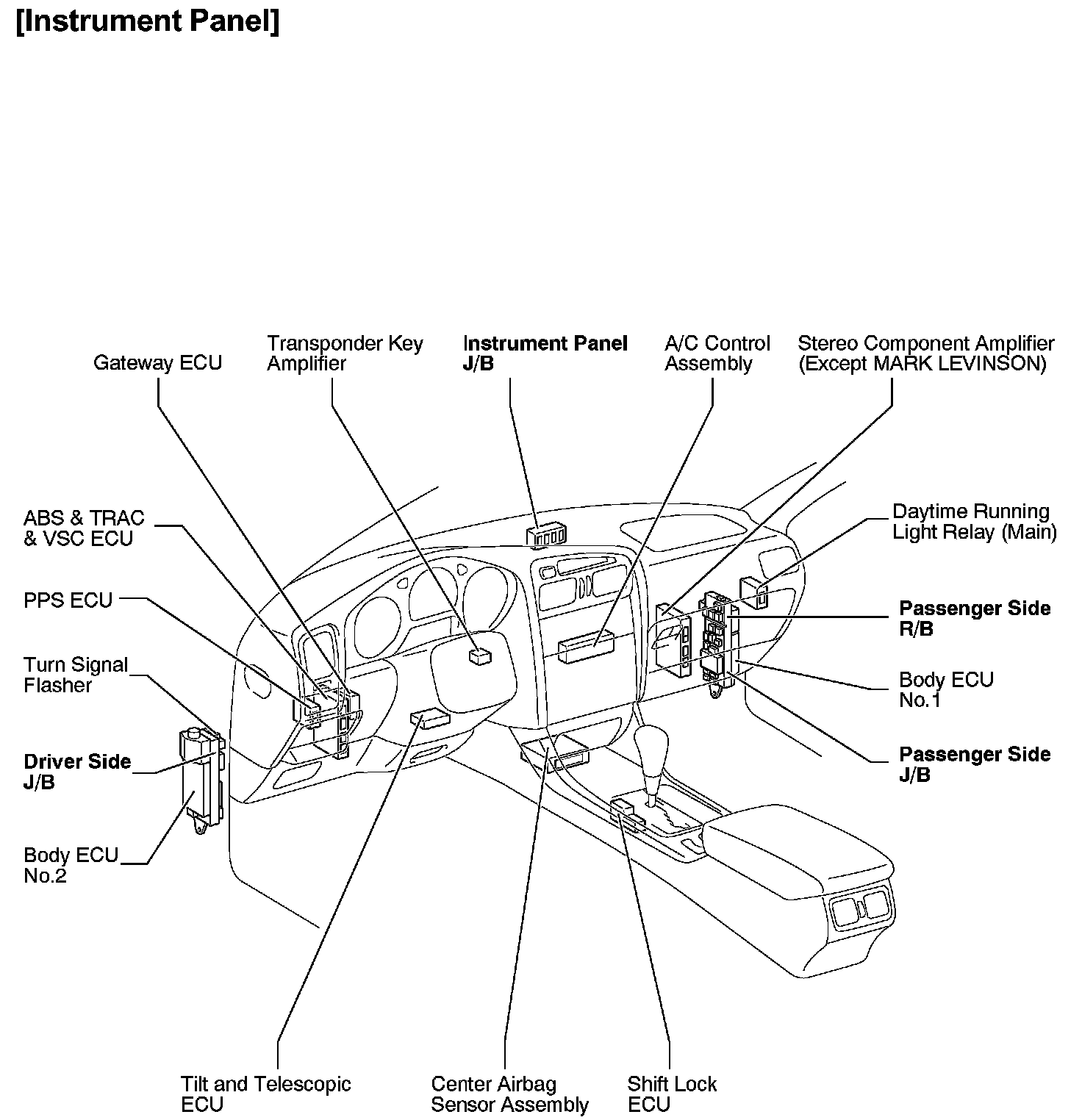 [Instrument Panel]

Gateway ECU

Transponder Key Amplifier

Instrument Panel J/B

A/C Control Assembly

Stereo Component Amplifier (Except MARK LEVINSON)

ABS & TRAC & VSC ECU

PPS ECU

Turn Signal Flasher

Driver Side J/B

Body ECU No.2

Daytime Running Light Relay (Main)

Passenger Side R/B

Body ECU No.1

Passenger Side J/B

Tilt and Telescopic ECU

Center Airbag Sensor Assembly

Shift Lock ECU