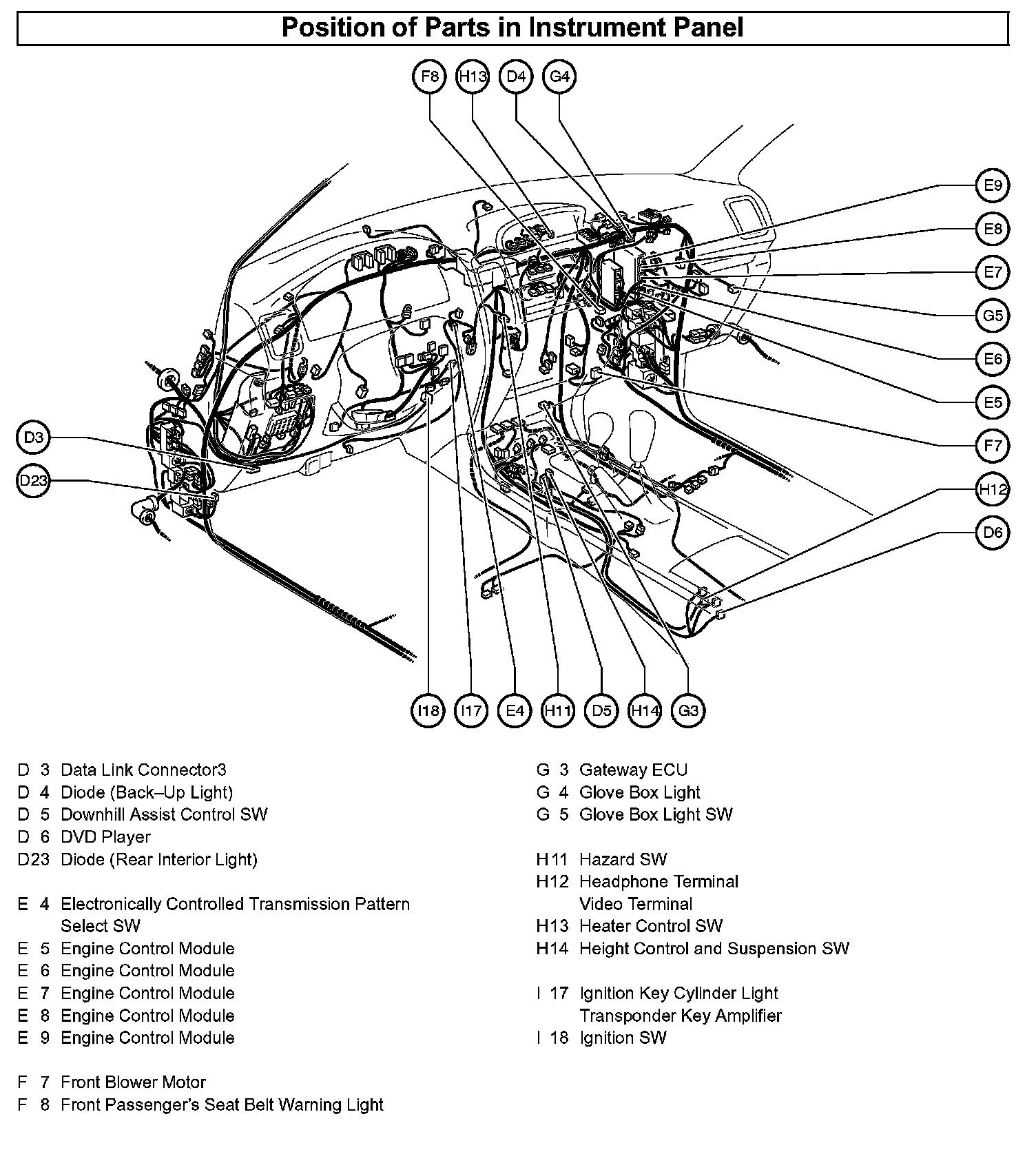 Position of Parts in Instrument Panel

F8 H13 D4 G4

E9
E8
E7
G5
E6
E5
F7
H12
D6

D3
D23

I18 I17 E4 H11 D5 H14 G3

D 3 Data Link Connector3
D 4 Diode (Back–Up Light)
D 5 Downhill Assist Control SW
D 6 DVD Player
D23 Diode (Rear Interior Light)

E 4 Electronically Controlled Transmission Pattern Select SW
E 5 Engine Control Module
E 6 Engine Control Module
E 7 Engine Control Module
E 8 Engine Control Module
E 9 Engine Control Module

F 7 Front Blower Motor
F 8 Front Passenger's Seat Belt Warning Light

G 3 Gateway ECU
G 4 Glove Box Light
G 5 Glove Box Light SW

H11 Hazard SW
H12 Headphone Terminal
Video Terminal
H13 Heater Control SW
H14 Height Control and Suspension SW

I 17 Ignition Key Cylinder Light
Transponder Key Amplifier
I 18 Ignition SW