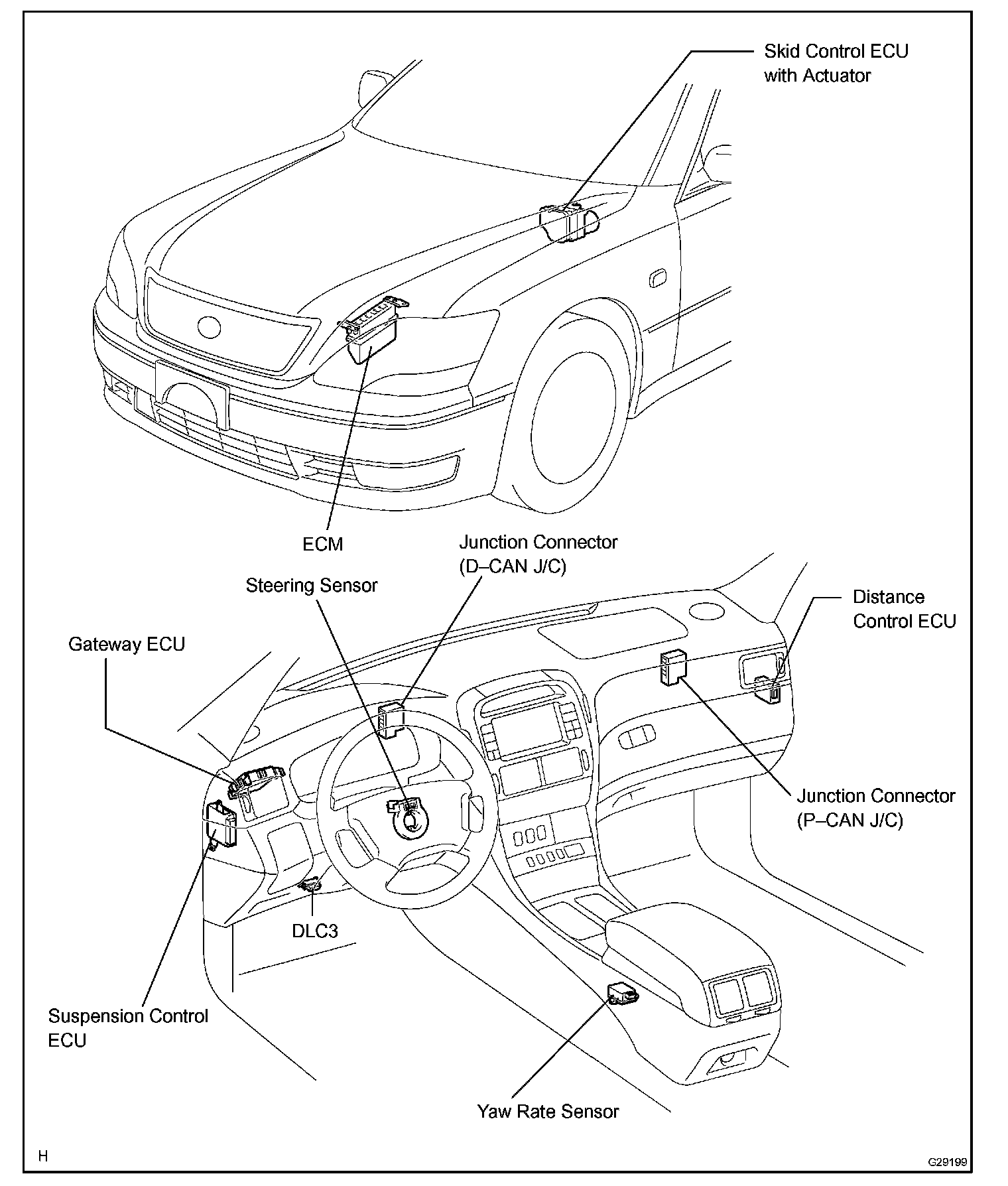 Skid Control ECU with Actuator

ECM

Junction Connector (D–CAN J/C)

Steering Sensor

Distance Control ECU

Gateway ECU

Junction Connector (P–CAN J/C)

DLC3

Suspension Control ECU

Yaw Rate Sensor

H

G29199