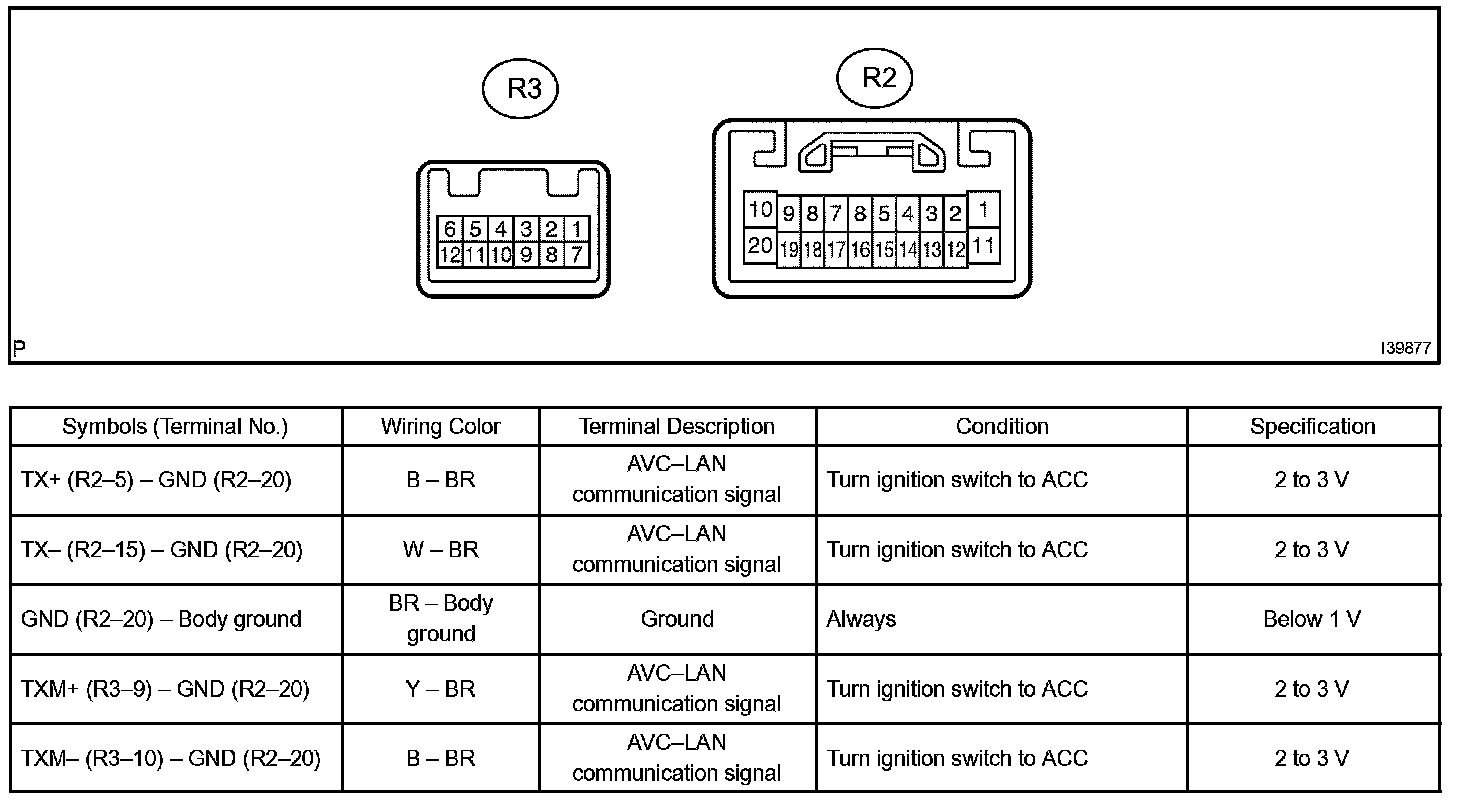 R3

6 5 4 3 2 1
12 11 10 9 8 7

R2

10 9 8 7 8 5 4 3 2 1
20 19 18 17 16 15 14 13 12 11

P

I39877

| Symbols (Terminal No.) | Wiring Color | Terminal Description | Condition | Specification |
|---|---|---|---|---|
| TX+ (R2–5) – GND (R2–20) | B – BR | AVC–LAN communication signal | Turn ignition switch to ACC | 2 to 3 V |
| TX– (R2–15) – GND (R2–20) | W – BR | AVC–LAN communication signal | Turn ignition switch to ACC | 2 to 3 V |
| GND (R2–20) – Body ground | BR – Body ground | Ground | Always | Below 1 V |
| TXM+ (R3–9) – GND (R2–20) | Y – BR | AVC–LAN communication signal | Turn ignition switch to ACC | 2 to 3 V |
| TXM– (R3–10) – GND (R2–20) | B – BR | AVC–LAN communication signal | Turn ignition switch to ACC | 2 to 3 V |