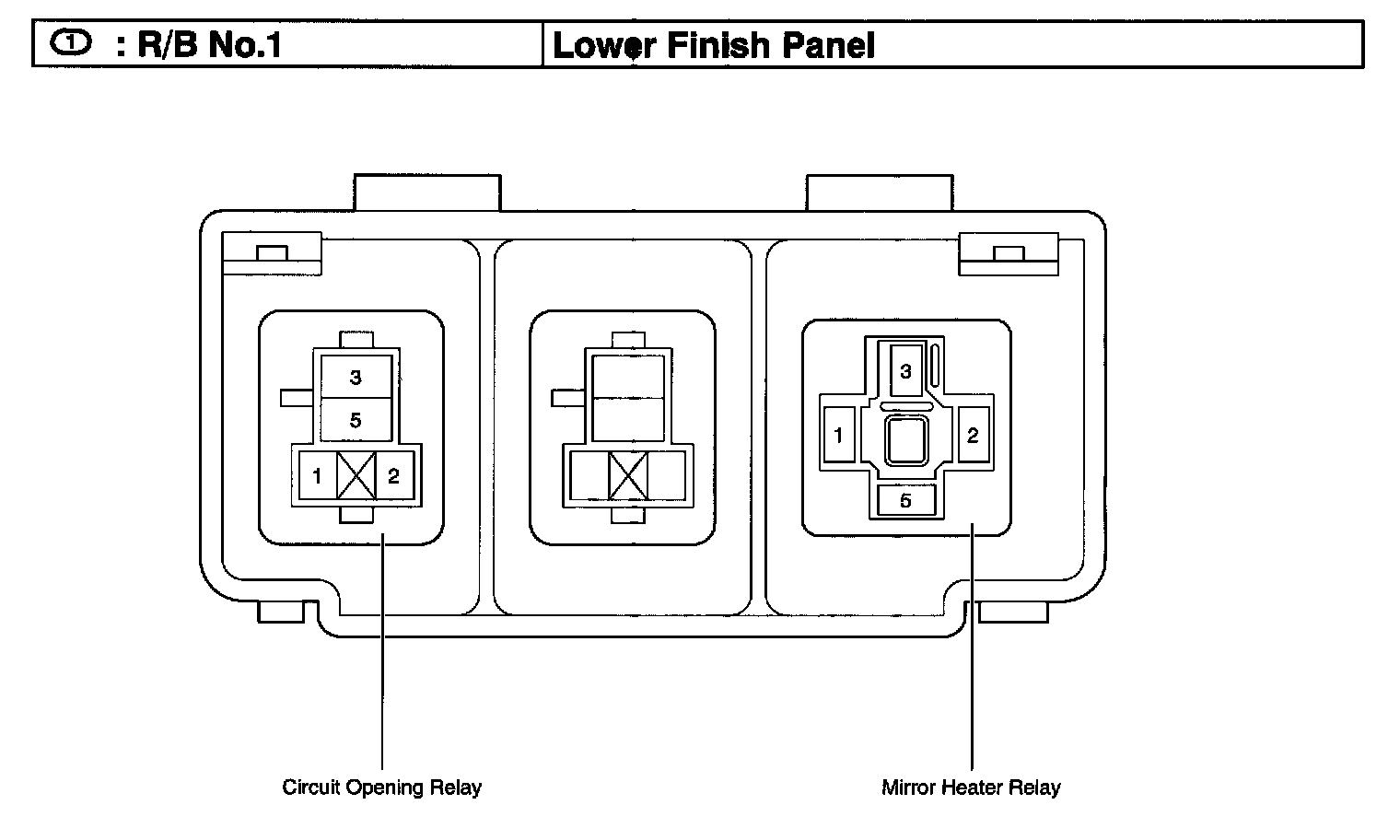 | ① : R/B No.1 | Lower Finish Panel |
|---|---|

3
5
1
2

3
1
2
5

Circuit Opening Relay

Mirror Heater Relay