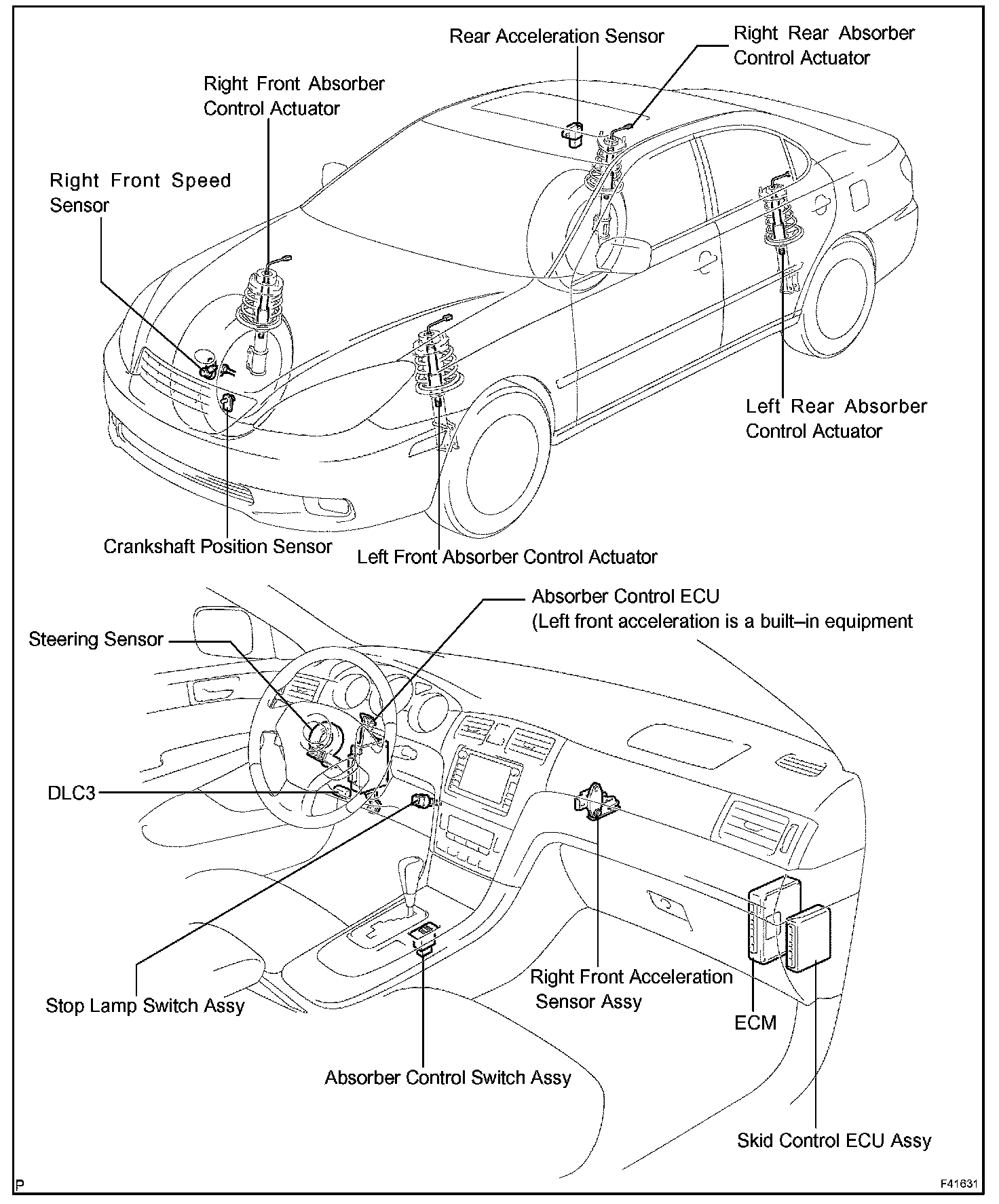 Rear Acceleration Sensor

Right Rear Absorber Control Actuator

Right Front Absorber Control Actuator

Right Front Speed Sensor

Left Rear Absorber Control Actuator

Crankshaft Position Sensor

Left Front Absorber Control Actuator

Absorber Control ECU (Left front acceleration is a built–in equipment

Steering Sensor

DLC3

Stop Lamp Switch Assy

Right Front Acceleration Sensor Assy

ECM

Absorber Control Switch Assy

Skid Control ECU Assy

P

F41631