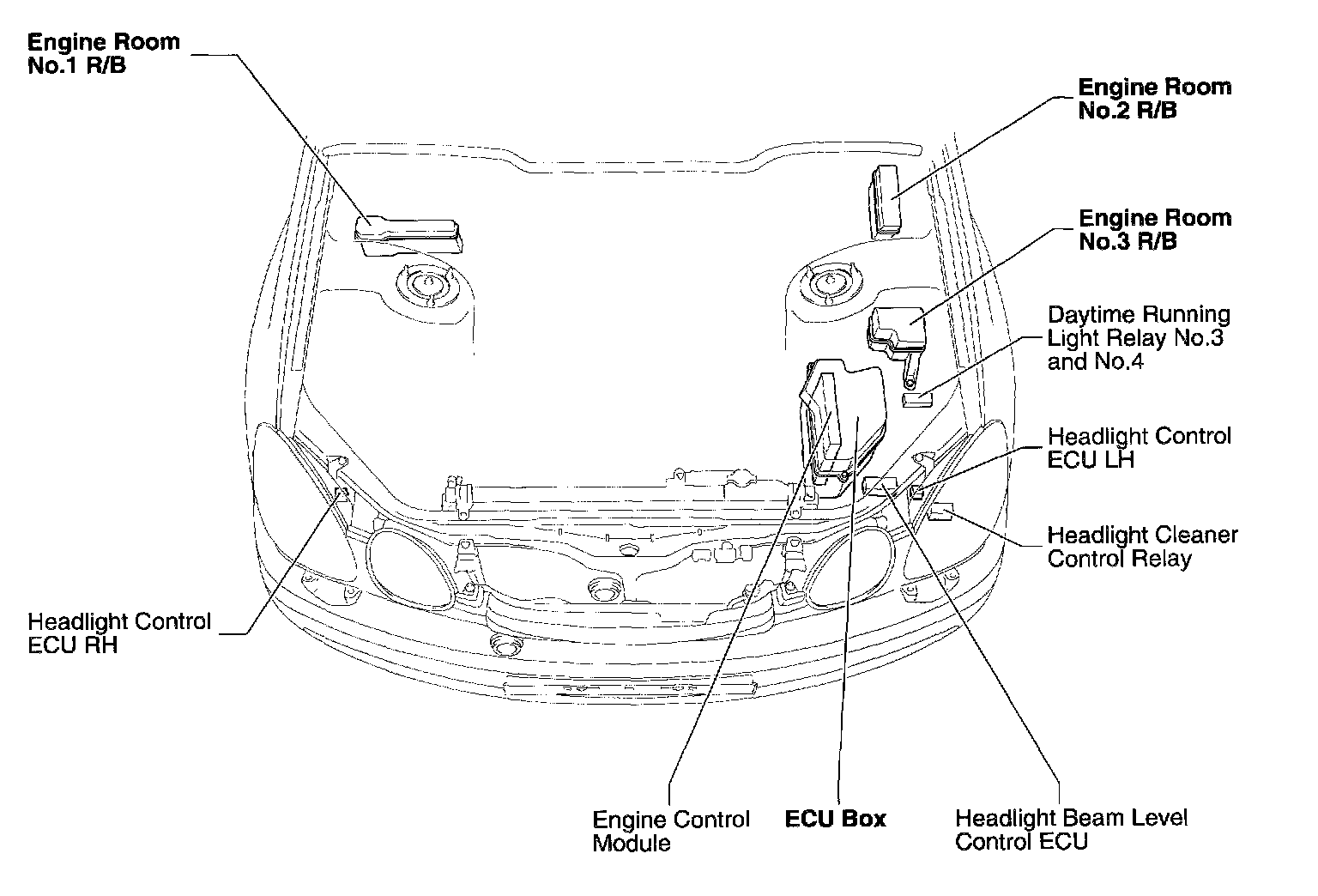 Engine Room No.1 R/B

Engine Room No.2 R/B

Engine Room No.3 R/B

Daytime Running Light Relay No.3 and No.4

Headlight Control ECU LH

Headlight Cleaner Control Relay

Headlight Control ECU RH

Engine Control Module

ECU Box

Headlight Beam Level Control ECU