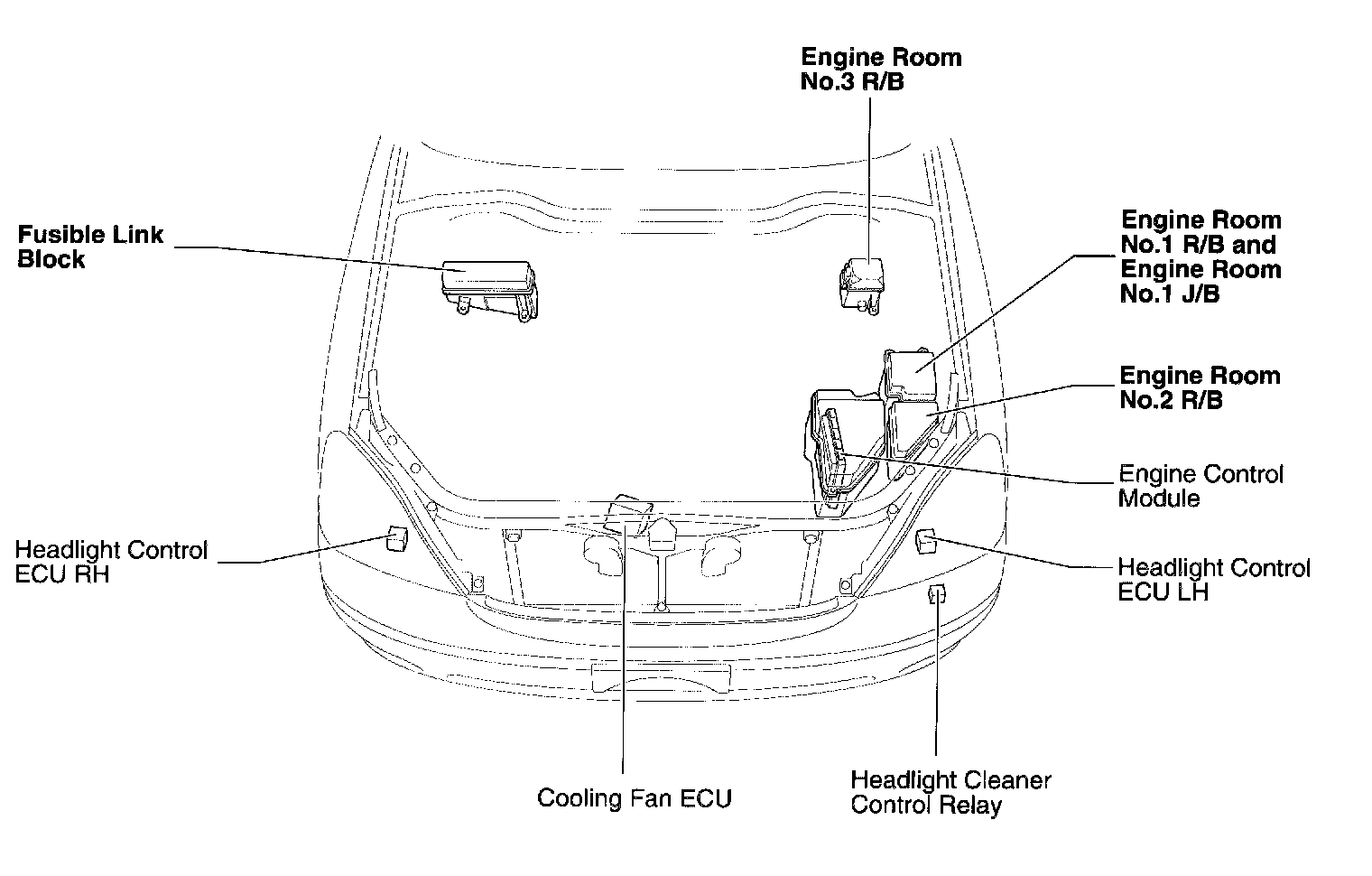 Engine Room
No.3 R/B

Fusible Link
Block

Engine Room
No.1 R/B and
Engine Room
No.1 J/B

Engine Room
No.2 R/B

Engine Control
Module

Headlight Control
ECU RH

Headlight Control
ECU LH

Cooling Fan ECU

Headlight Cleaner
Control Relay