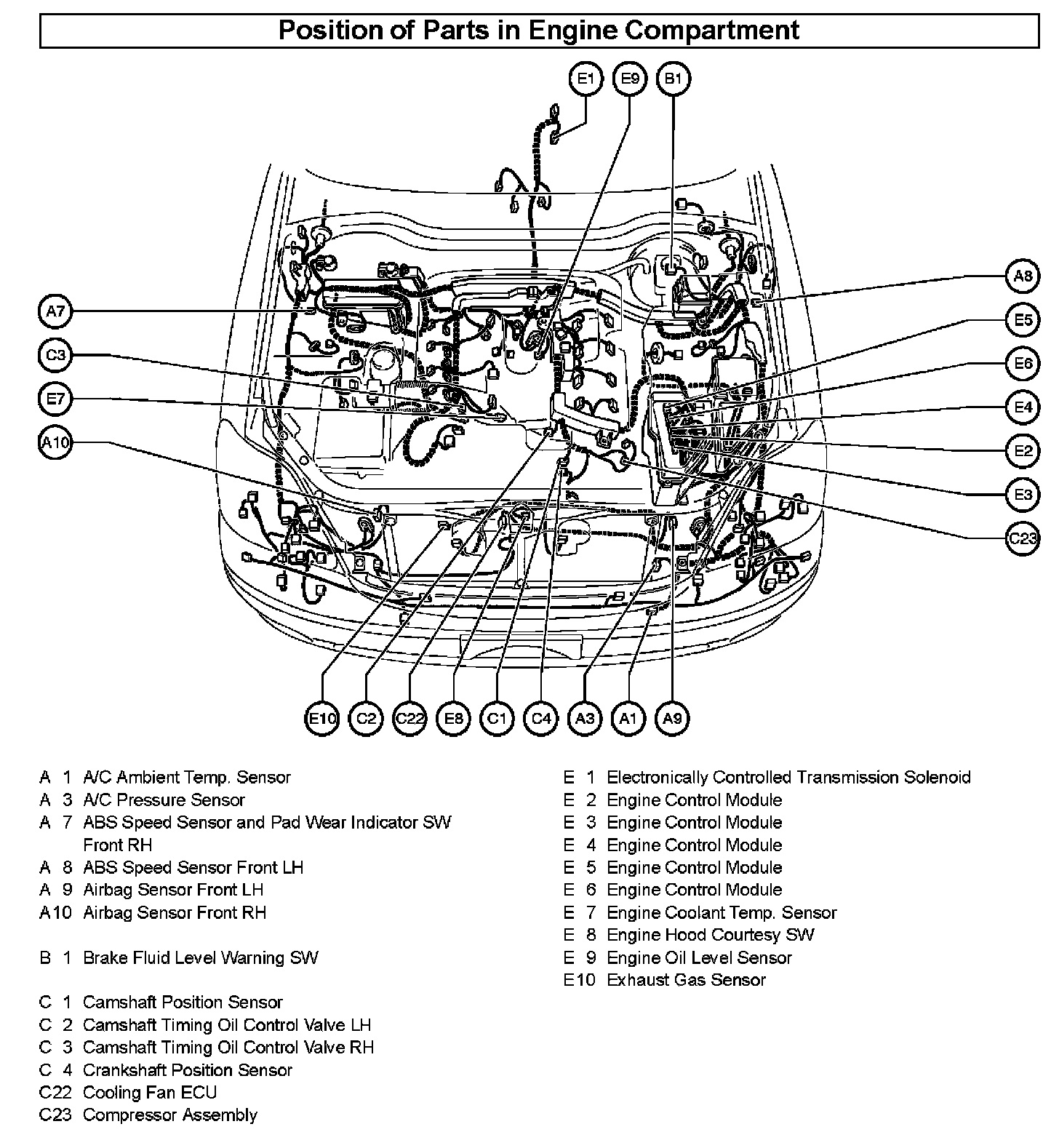 Position of Parts in Engine Compartment

E1 E9 B1

A7
C3
E7
A10

A8
E5
E6
E4
E2
E3
C23

E10 C2 C22 E8 C1 C4 A3 A1 A9

A 1 A/C Ambient Temp. Sensor
A 3 A/C Pressure Sensor
A 7 ABS Speed Sensor and Pad Wear Indicator SW Front RH
A 8 ABS Speed Sensor Front LH
A 9 Airbag Sensor Front LH
A10 Airbag Sensor Front RH

B 1 Brake Fluid Level Warning SW

C 1 Camshaft Position Sensor
C 2 Camshaft Timing Oil Control Valve LH
C 3 Camshaft Timing Oil Control Valve RH
C 4 Crankshaft Position Sensor
C22 Cooling Fan ECU
C23 Compressor Assembly

E 1 Electronically Controlled Transmission Solenoid
E 2 Engine Control Module
E 3 Engine Control Module
E 4 Engine Control Module
E 5 Engine Control Module
E 6 Engine Control Module
E 7 Engine Coolant Temp. Sensor
E 8 Engine Hood Courtesy SW
E 9 Engine Oil Level Sensor
E10 Exhaust Gas Sensor