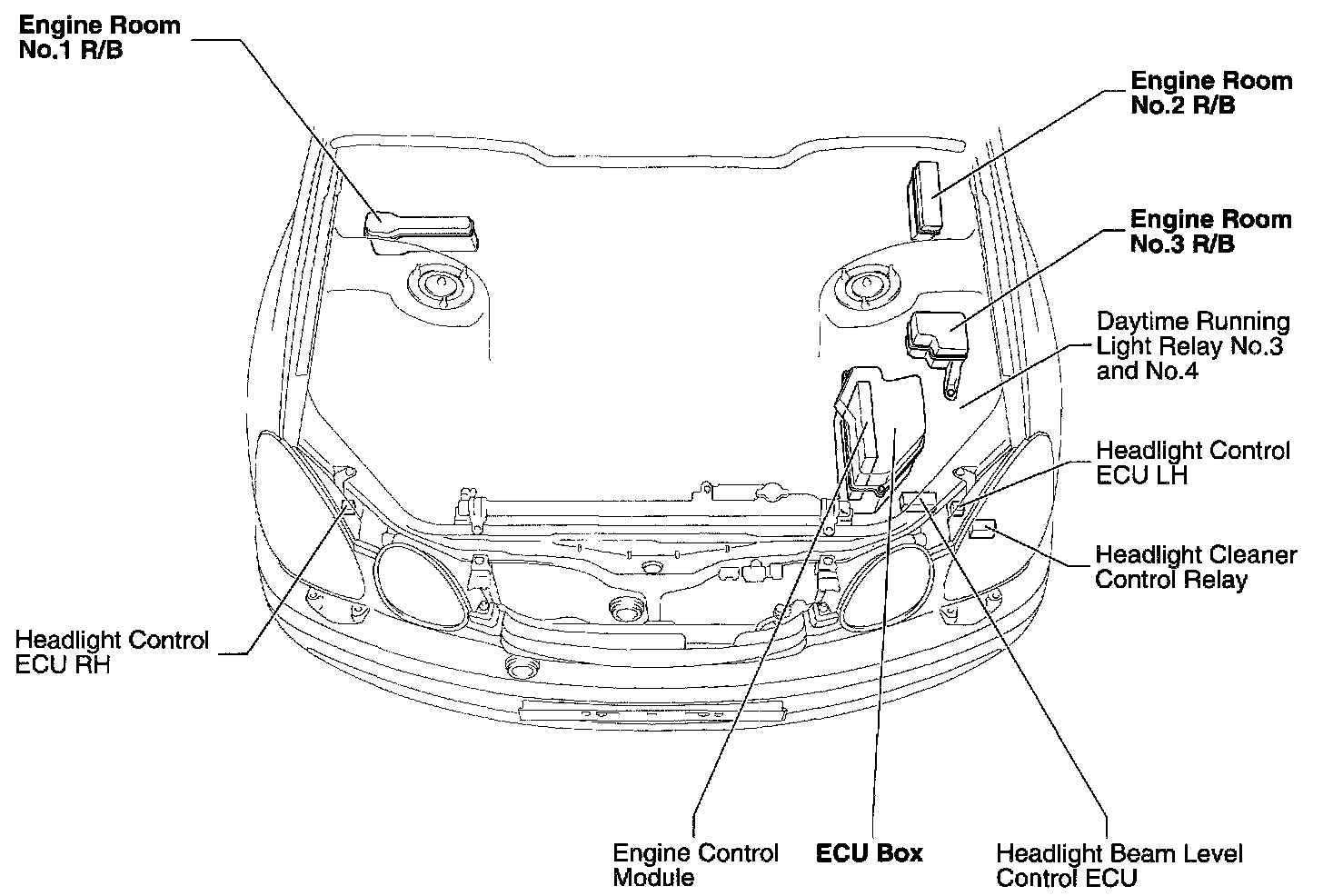 Engine Room No.1 R/B

Engine Room No.2 R/B

Engine Room No.3 R/B

Daytime Running Light Relay No.3 and No.4

Headlight Control ECU LH

Headlight Cleaner Control Relay

Headlight Control ECU RH

Engine Control Module

ECU Box

Headlight Beam Level Control ECU