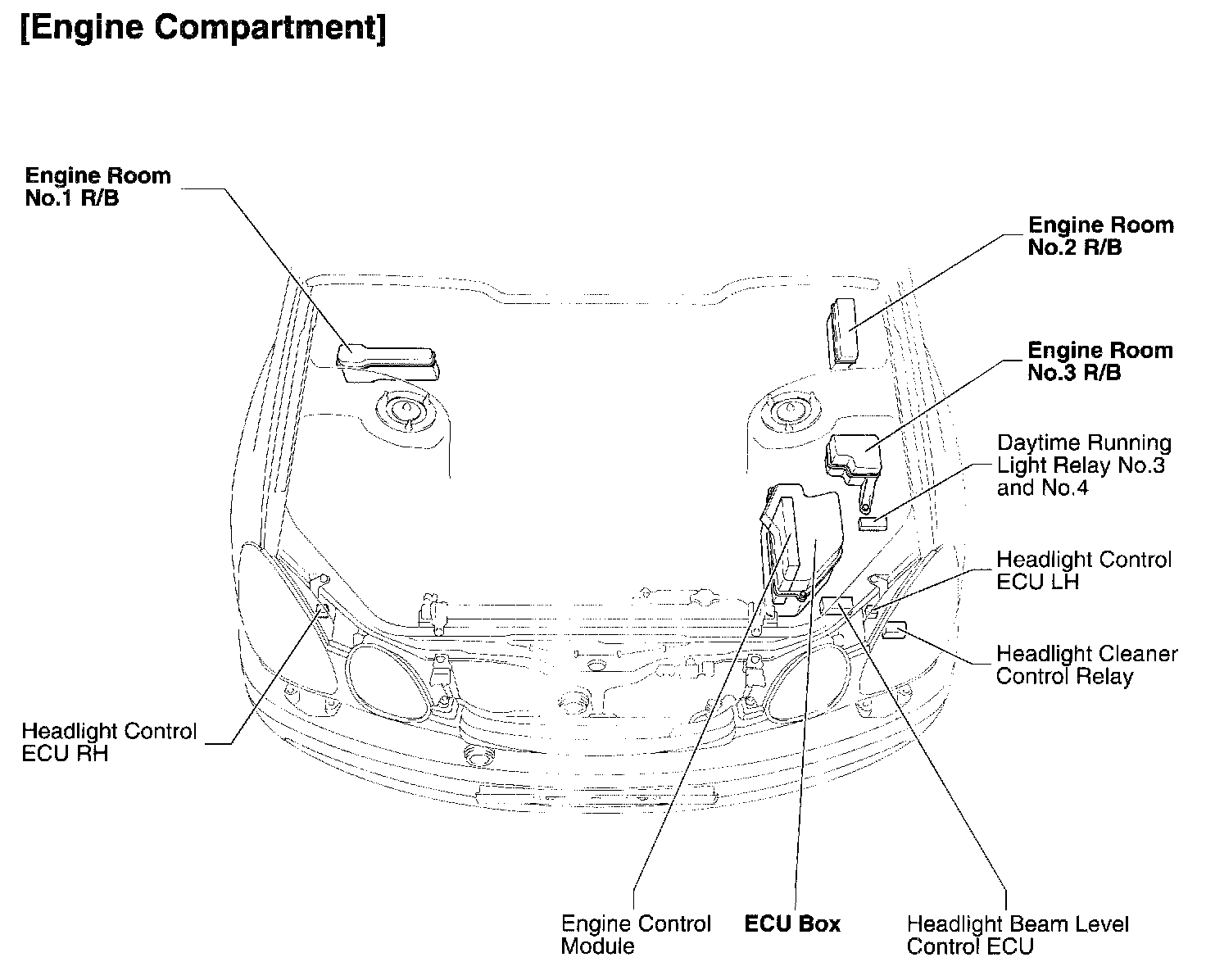 [Engine Compartment]

Engine Room No.1 R/B

Engine Room No.2 R/B

Engine Room No.3 R/B

Daytime Running Light Relay No.3 and No.4

Headlight Control ECU LH

Headlight Cleaner Control Relay

Headlight Control ECU RH

Engine Control Module

ECU Box

Headlight Beam Level Control ECU