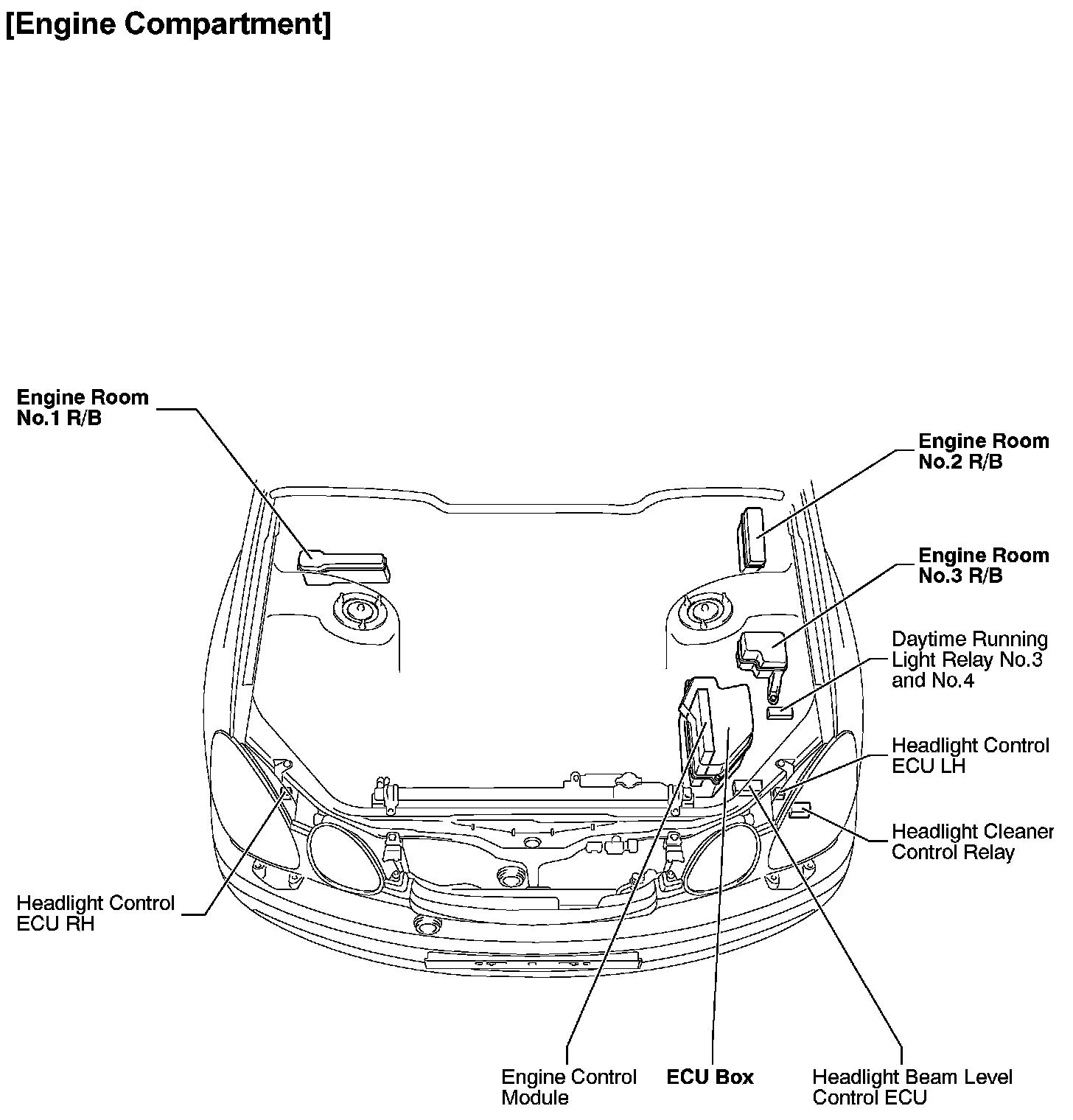 [Engine Compartment]

Engine Room No.1 R/B

Engine Room No.2 R/B

Engine Room No.3 R/B

Daytime Running Light Relay No.3 and No.4

Headlight Control ECU LH

Headlight Cleaner Control Relay

Headlight Control ECU RH

Engine Control Module

ECU Box

Headlight Beam Level Control ECU