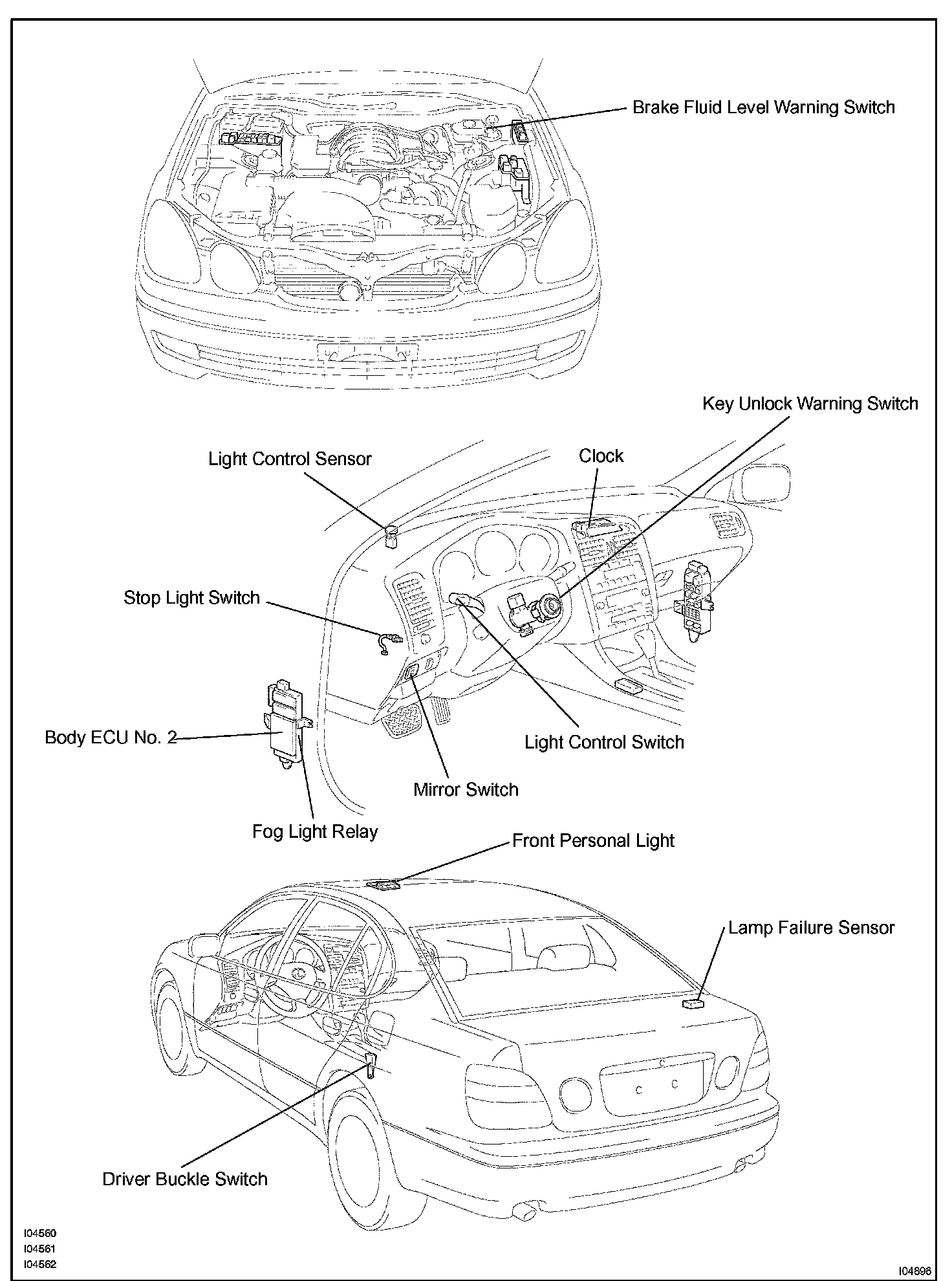 Brake Fluid Level Warning Switch

Key Unlock Warning Switch

Light Control Sensor

Clock

Stop Light Switch

Body ECU No. 2

Light Control Switch

Mirror Switch

Fog Light Relay

Front Personal Light

Lamp Failure Sensor

Driver Buckle Switch

I04560
I04561
I04562

I04896