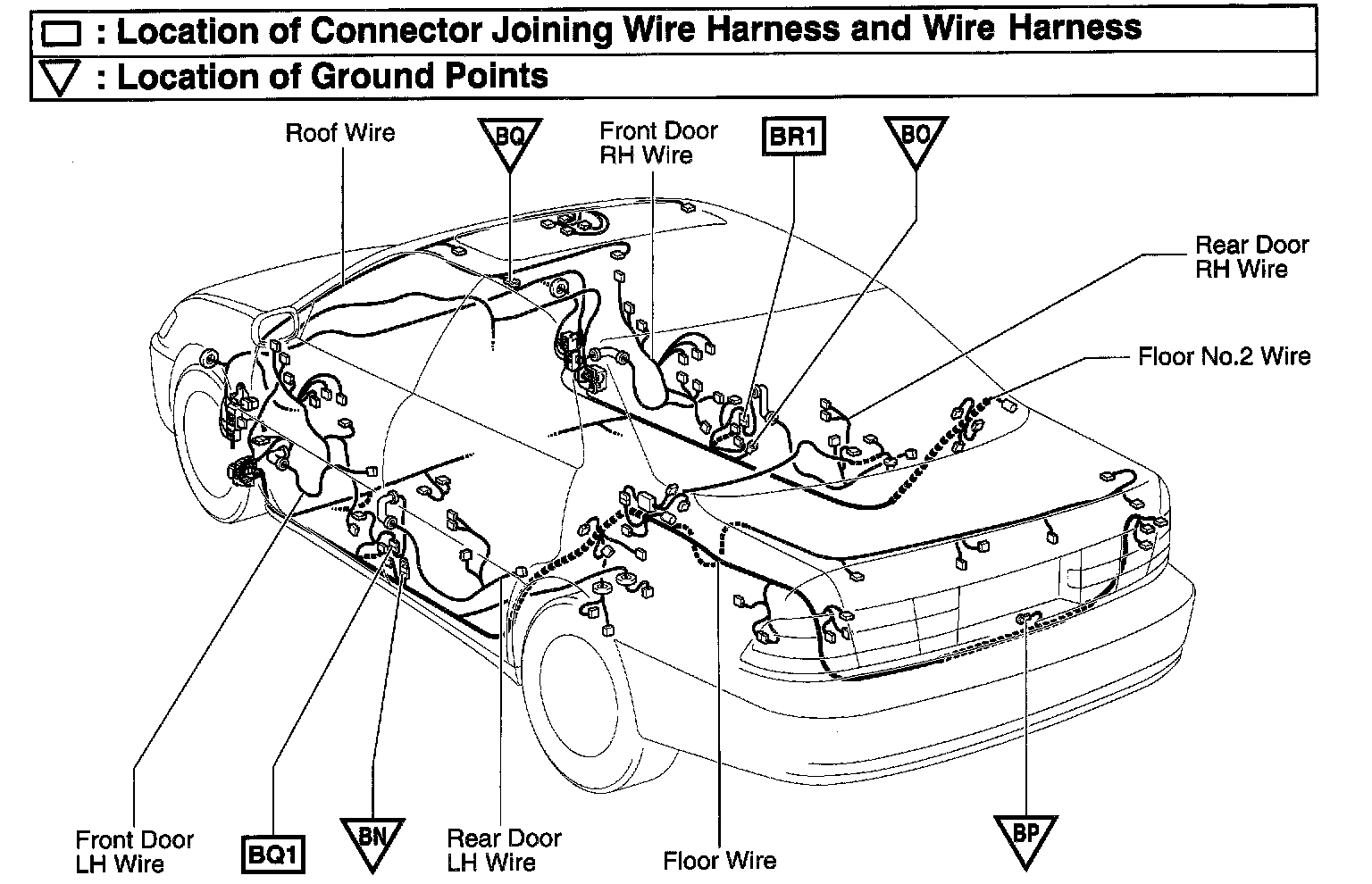 : Location of Connector Joining Wire Harness and Wire Harness
: Location of Ground Points

Roof Wire

BQ

Front Door RH Wire

BR1

BO

Rear Door RH Wire

Floor No.2 Wire

Front Door LH Wire

BQ1

BN

Rear Door LH Wire

Floor Wire

BP