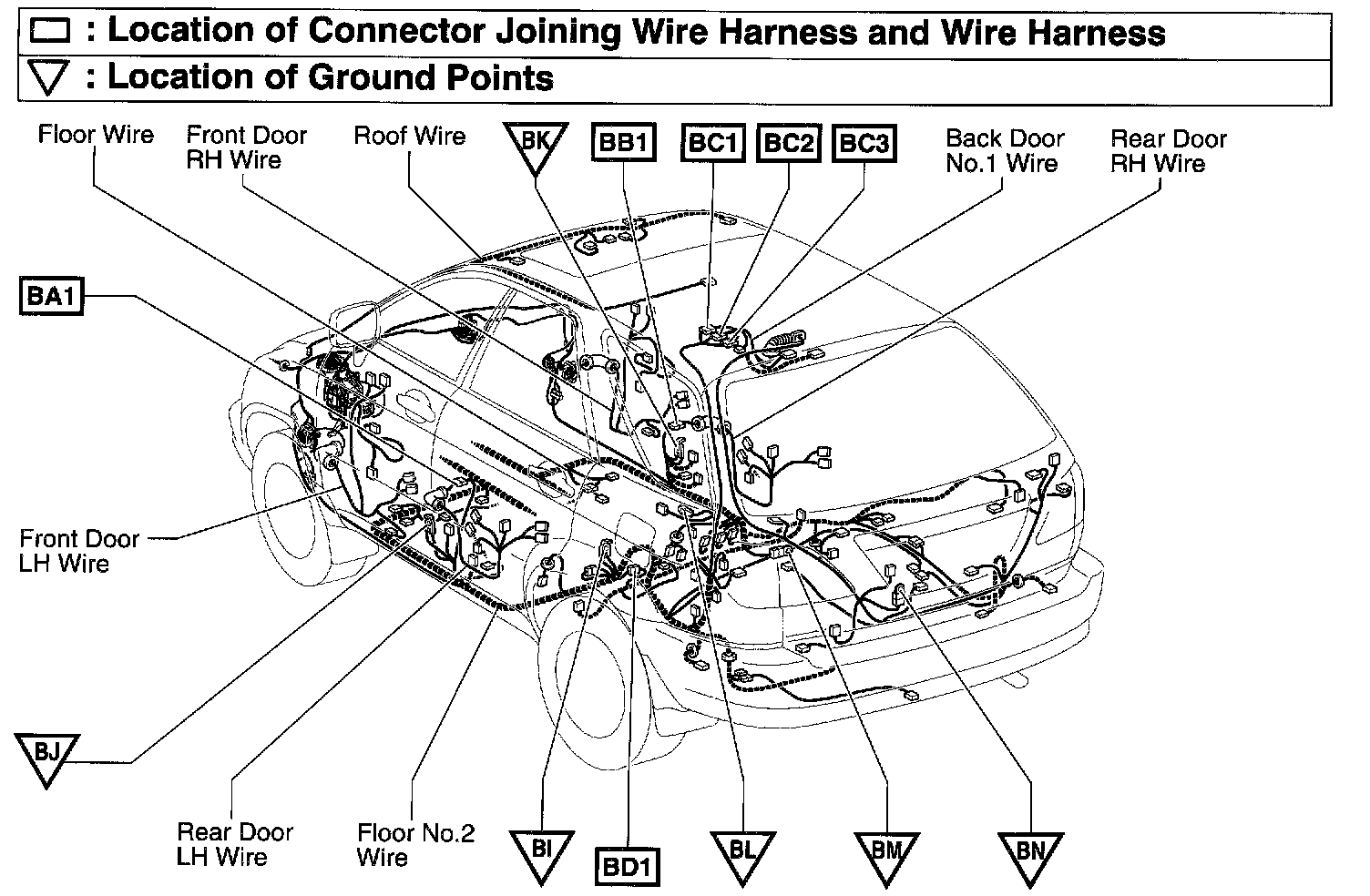 : Location of Connector Joining Wire Harness and Wire Harness
: Location of Ground Points

Floor Wire
Front Door RH Wire
Roof Wire
BK
BB1
BC1
BC2
BC3
Back Door No.1 Wire
Rear Door RH Wire

BA1

Front Door LH Wire

BJ

Rear Door LH Wire
Floor No.2 Wire
BI
BD1
BL
BM
BN