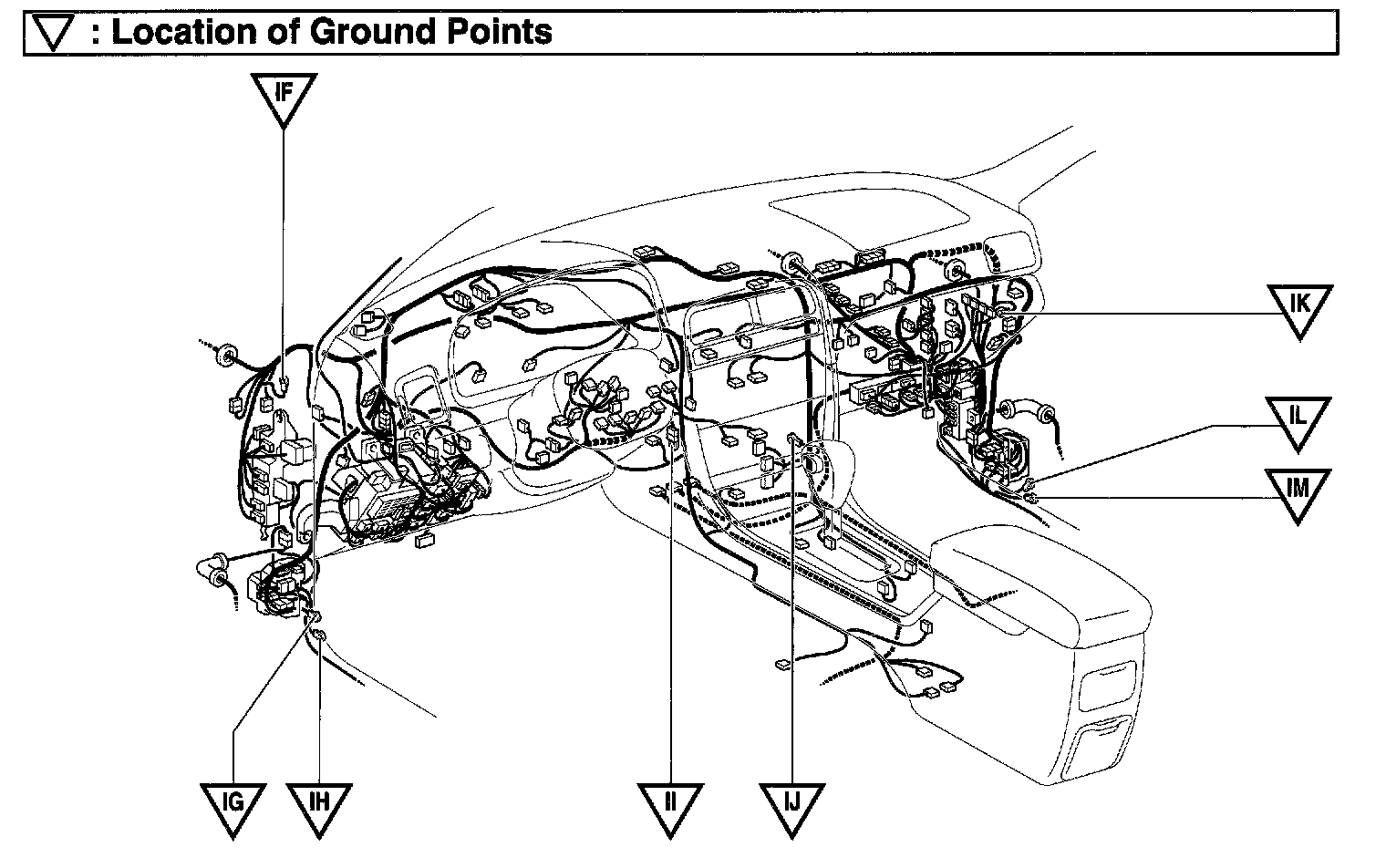 ▽ : Location of Ground Points

IF

IK

IL

IM

IG

IH

II

IJ