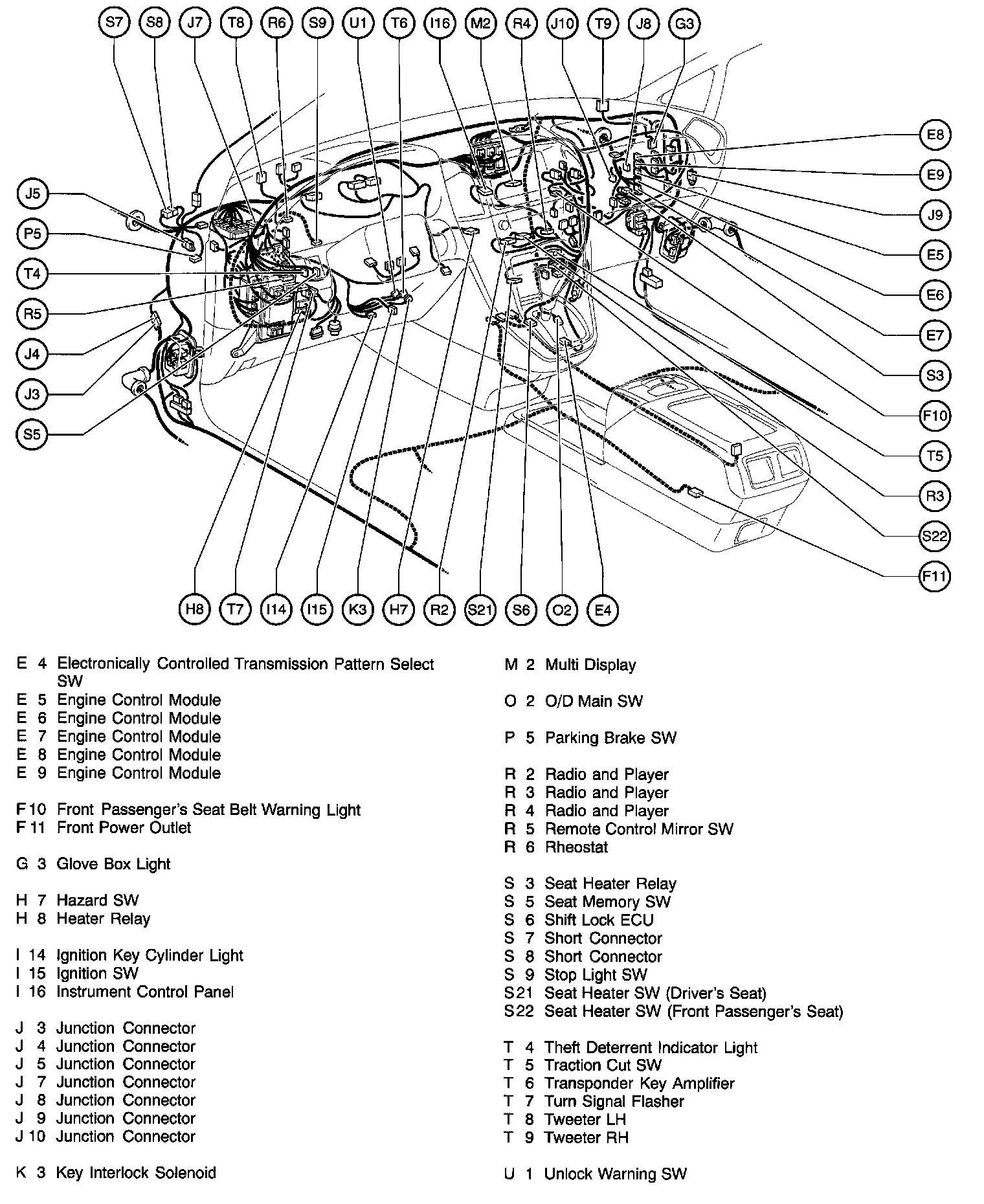 S7 S8 J7 T8 R6 S9 U1 T6 I16 M2 R4 J10 T9 J8 G3

J5
P5
T4
R5
J4
J3
S5

E8
E9
J9
E5
E6
E7
S3
F10
T5
R3
S22
F11

H8 T7 I14 I15 K3 H7 R2 S21 S6 O2 E4

E 4 Electronically Controlled Transmission Pattern Select SW
E 5 Engine Control Module
E 6 Engine Control Module
E 7 Engine Control Module
E 8 Engine Control Module
E 9 Engine Control Module

F10 Front Passenger's Seat Belt Warning Light
F 11 Front Power Outlet

G 3 Glove Box Light

H 7 Hazard SW
H 8 Heater Relay

I 14 Ignition Key Cylinder Light
I 15 Ignition SW
I 16 Instrument Control Panel

J 3 Junction Connector
J 4 Junction Connector
J 5 Junction Connector
J 7 Junction Connector
J 8 Junction Connector
J 9 Junction Connector
J 10 Junction Connector

K 3 Key Interlock Solenoid

M 2 Multi Display

O 2 O/D Main SW

P 5 Parking Brake SW

R 2 Radio and Player
R 3 Radio and Player
R 4 Radio and Player
R 5 Remote Control Mirror SW
R 6 Rheostat

S 3 Seat Heater Relay
S 5 Seat Memory SW
S 6 Shift Lock ECU
S 7 Short Connector
S 8 Short Connector
S 9 Stop Light SW
S21 Seat Heater SW (Driver's Seat)
S22 Seat Heater SW (Front Passenger's Seat)

T 4 Theft Deterrent Indicator Light
T 5 Traction Cut SW
T 6 Transponder Key Amplifier
T 7 Turn Signal Flasher
T 8 Tweeter LH
T 9 Tweeter RH

U 1 Unlock Warning SW