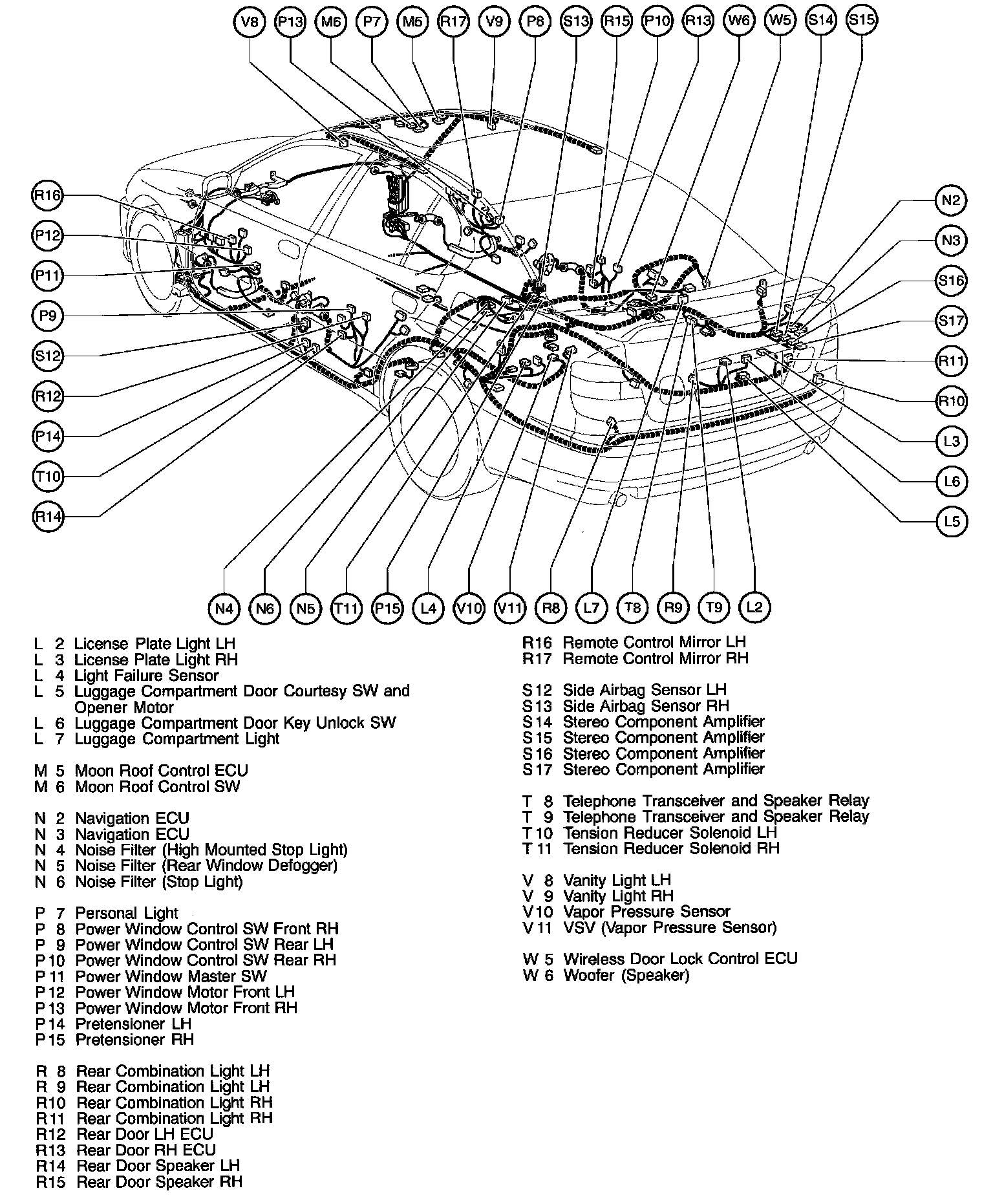 V8 P13 M6 P7 M5 R17 V9 P8 S13 R15 P10 R13 W6 W5 S14 S15

R16
P12
P11
P9
S12
R12
P14
T10
R14

N2
N3
S16
S17
R11
R10
L3
L6
L5

N4 N6 N5 T11 P15 L4 V10 V11 R8 L7 T8 R9 T9 L2

L 2 License Plate Light LH
L 3 License Plate Light RH
L 4 Light Failure Sensor
L 5 Luggage Compartment Door Courtesy SW and Opener Motor
L 6 Luggage Compartment Door Key Unlock SW
L 7 Luggage Compartment Light

M 5 Moon Roof Control ECU
M 6 Moon Roof Control SW

N 2 Navigation ECU
N 3 Navigation ECU
N 4 Noise Filter (High Mounted Stop Light)
N 5 Noise Filter (Rear Window Defogger)
N 6 Noise Filter (Stop Light)

P 7 Personal Light
P 8 Power Window Control SW Front RH
P 9 Power Window Control SW Rear LH
P 10 Power Window Control SW Rear RH
P 11 Power Window Master SW
P 12 Power Window Motor Front LH
P 13 Power Window Motor Front RH
P 14 Pretensioner LH
P 15 Pretensioner RH

R 8 Rear Combination Light LH
R 9 Rear Combination Light LH
R10 Rear Combination Light RH
R11 Rear Combination Light RH
R12 Rear Door LH ECU
R13 Rear Door RH ECU
R14 Rear Door Speaker LH
R15 Rear Door Speaker RH

R16 Remote Control Mirror LH
R17 Remote Control Mirror RH

S 12 Side Airbag Sensor LH
S 13 Side Airbag Sensor RH
S 14 Stereo Component Amplifier
S 15 Stereo Component Amplifier
S 16 Stereo Component Amplifier
S 17 Stereo Component Amplifier

T 8 Telephone Transceiver and Speaker Relay
T 9 Telephone Transceiver and Speaker Relay
T 10 Tension Reducer Solenoid LH
T 11 Tension Reducer Solenoid RH

V 8 Vanity Light LH
V 9 Vanity Light RH
V 10 Vapor Pressure Sensor
V 11 VSV (Vapor Pressure Sensor)

W 5 Wireless Door Lock Control ECU
W 6 Woofer (Speaker)