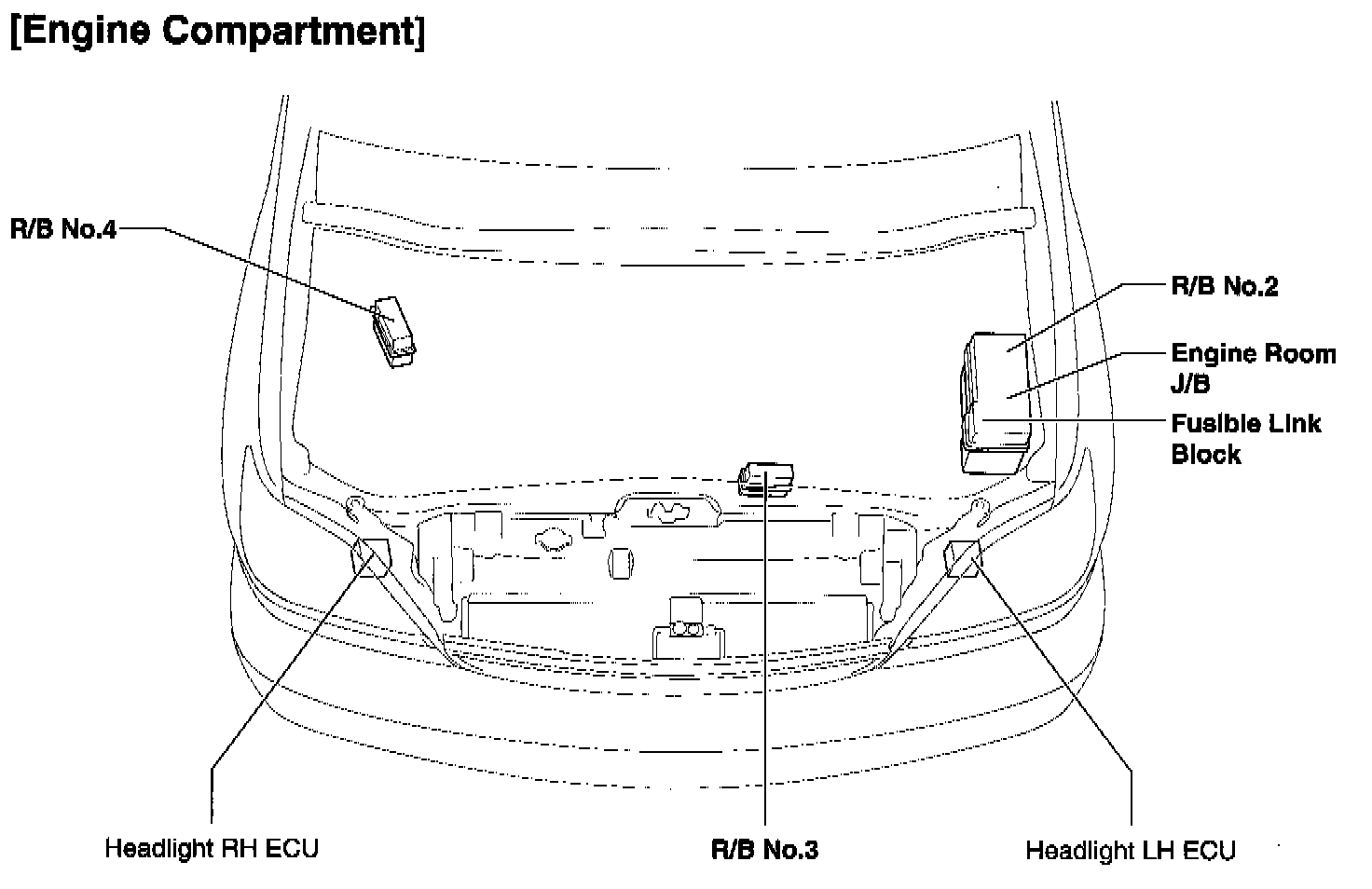 [Engine Compartment]

R/B No.4

R/B No.2

Engine Room J/B

Fusible Link Block

Headlight RH ECU

R/B No.3

Headlight LH ECU