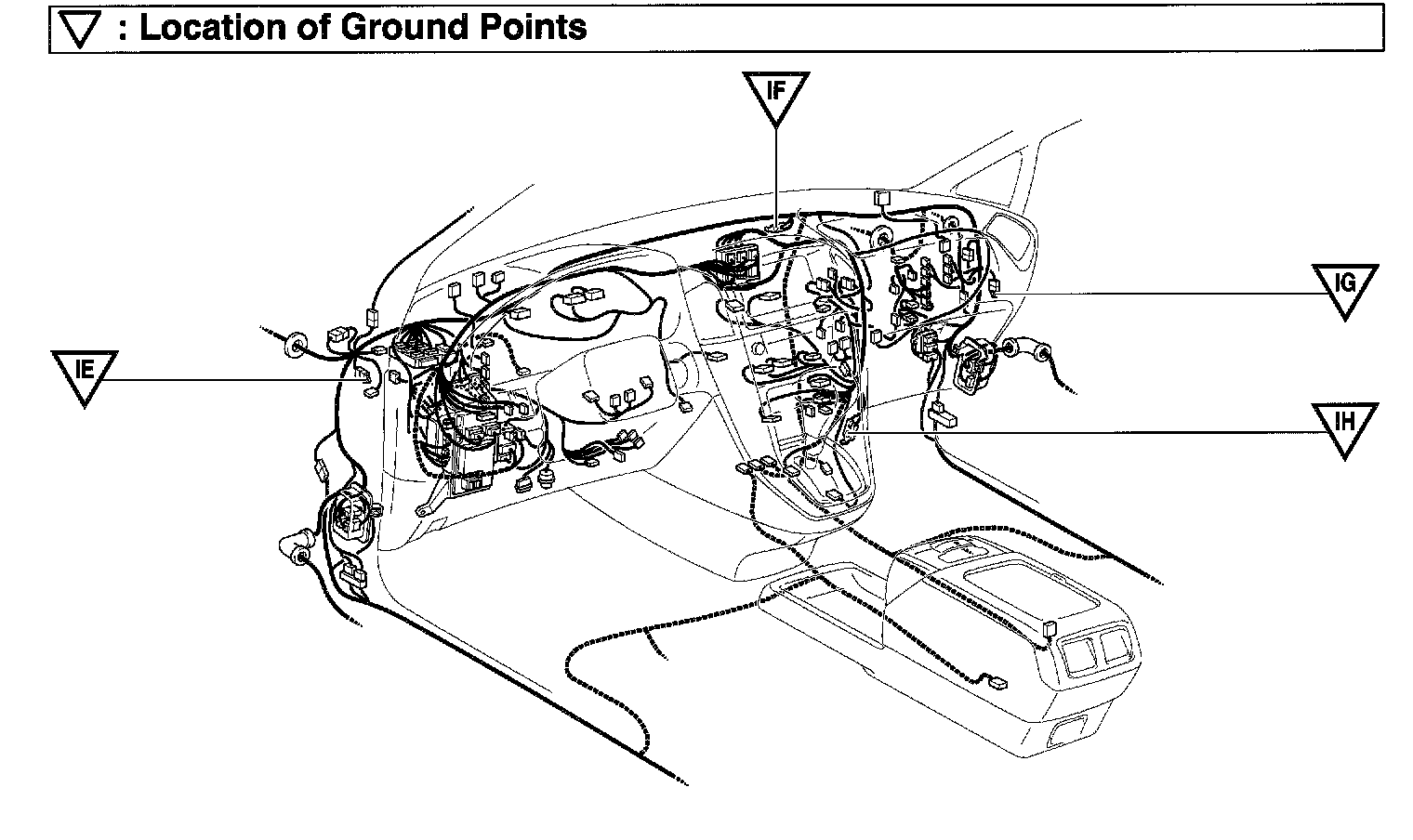 ▽ : Location of Ground Points

IF

IG

IE

IH