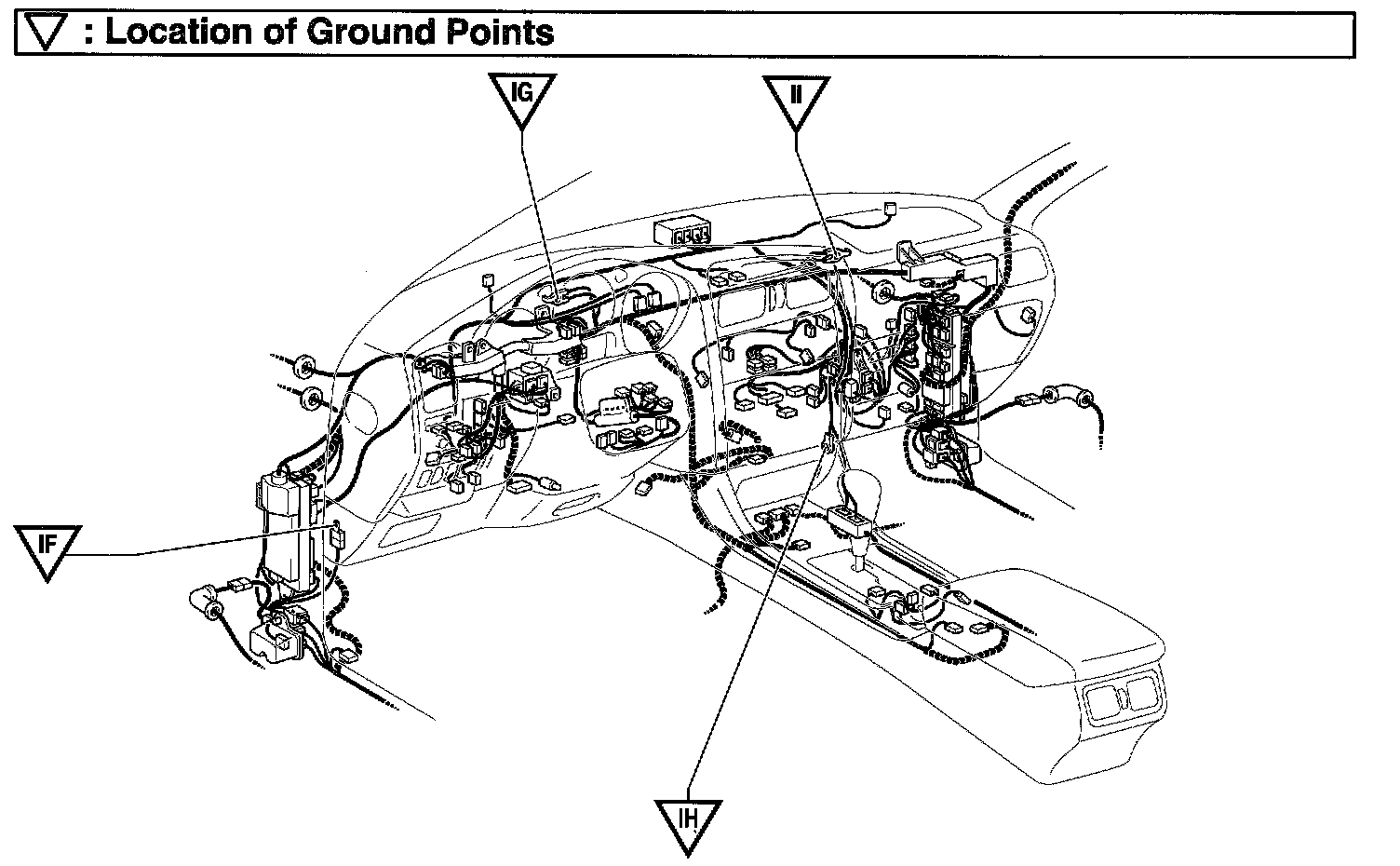 ▽ : Location of Ground Points

IG

II

IF

IH