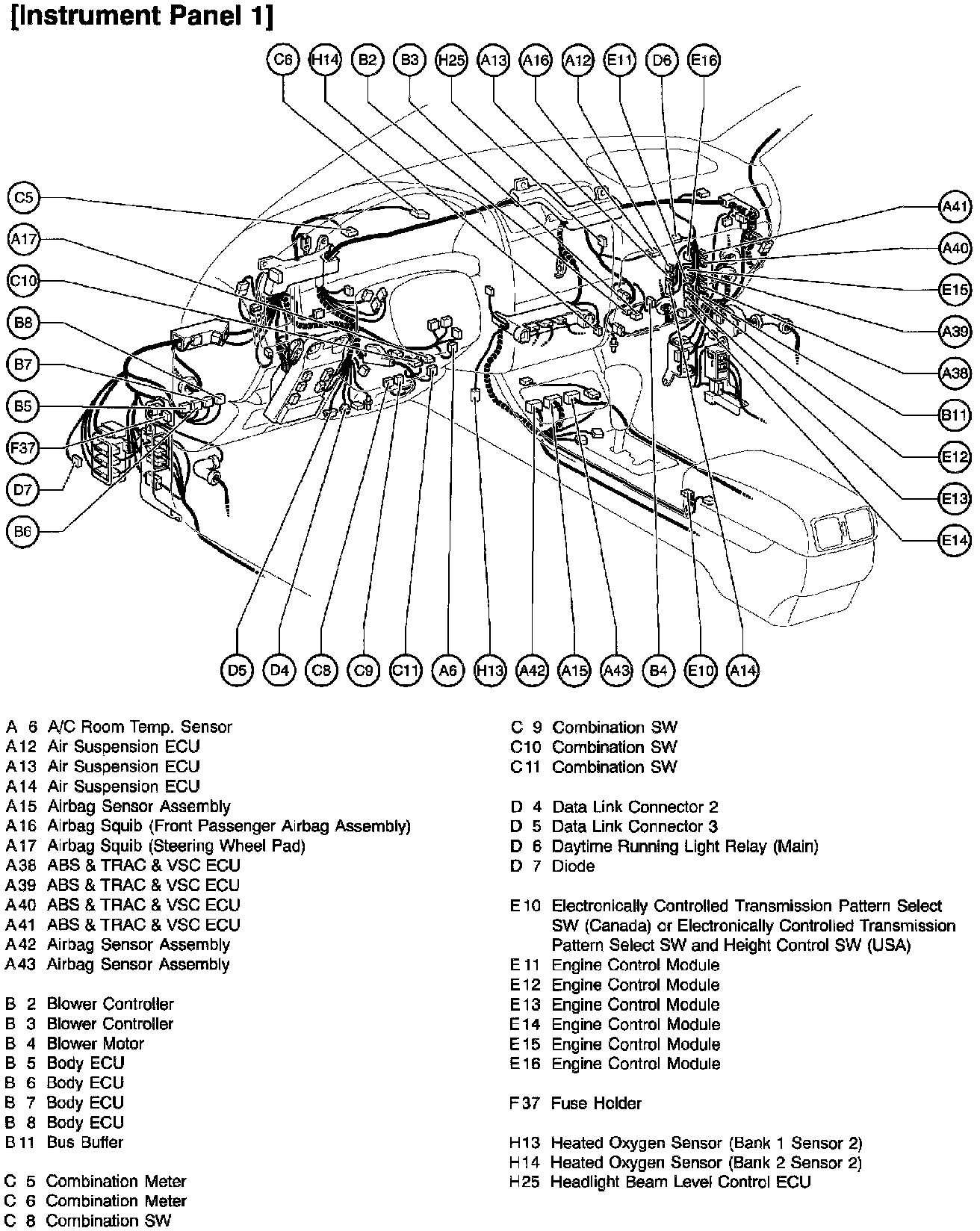 [Instrument Panel 1]

C6 H14 B2 B3 H25 A13 A16 A12 E11 D6 E16

C5
A17
C10
B8
B7
B5
F37
D7
B6

A41
A40
E15
A39
A38
B11
E12
E13
E14

D5 D4 C8 C9 C11 A6 H13 A42 A15 A43 B4 E10 A14

A 6 A/C Room Temp. Sensor
A12 Air Suspension ECU
A13 Air Suspension ECU
A14 Air Suspension ECU
A15 Airbag Sensor Assembly
A16 Airbag Squib (Front Passenger Airbag Assembly)
A17 Airbag Squib (Steering Wheel Pad)
A38 ABS & TRAC & VSC ECU
A39 ABS & TRAC & VSC ECU
A40 ABS & TRAC & VSC ECU
A41 ABS & TRAC & VSC ECU
A42 Airbag Sensor Assembly
A43 Airbag Sensor Assembly

B 2 Blower Controller
B 3 Blower Controller
B 4 Blower Motor
B 5 Body ECU
B 6 Body ECU
B 7 Body ECU
B 8 Body ECU
B11 Bus Buffer

C 5 Combination Meter
C 6 Combination Meter
C 8 Combination SW

C 9 Combination SW
C10 Combination SW
C11 Combination SW

D 4 Data Link Connector 2
D 5 Data Link Connector 3
D 6 Daytime Running Light Relay (Main)
D 7 Diode

E10 Electronically Controlled Transmission Pattern Select SW (Canada) or Electronically Controlled Transmission Pattern Select SW and Height Control SW (USA)
E11 Engine Control Module
E12 Engine Control Module
E13 Engine Control Module
E14 Engine Control Module
E15 Engine Control Module
E16 Engine Control Module

F37 Fuse Holder

H13 Heated Oxygen Sensor (Bank 1 Sensor 2)
H14 Heated Oxygen Sensor (Bank 2 Sensor 2)
H25 Headlight Beam Level Control ECU