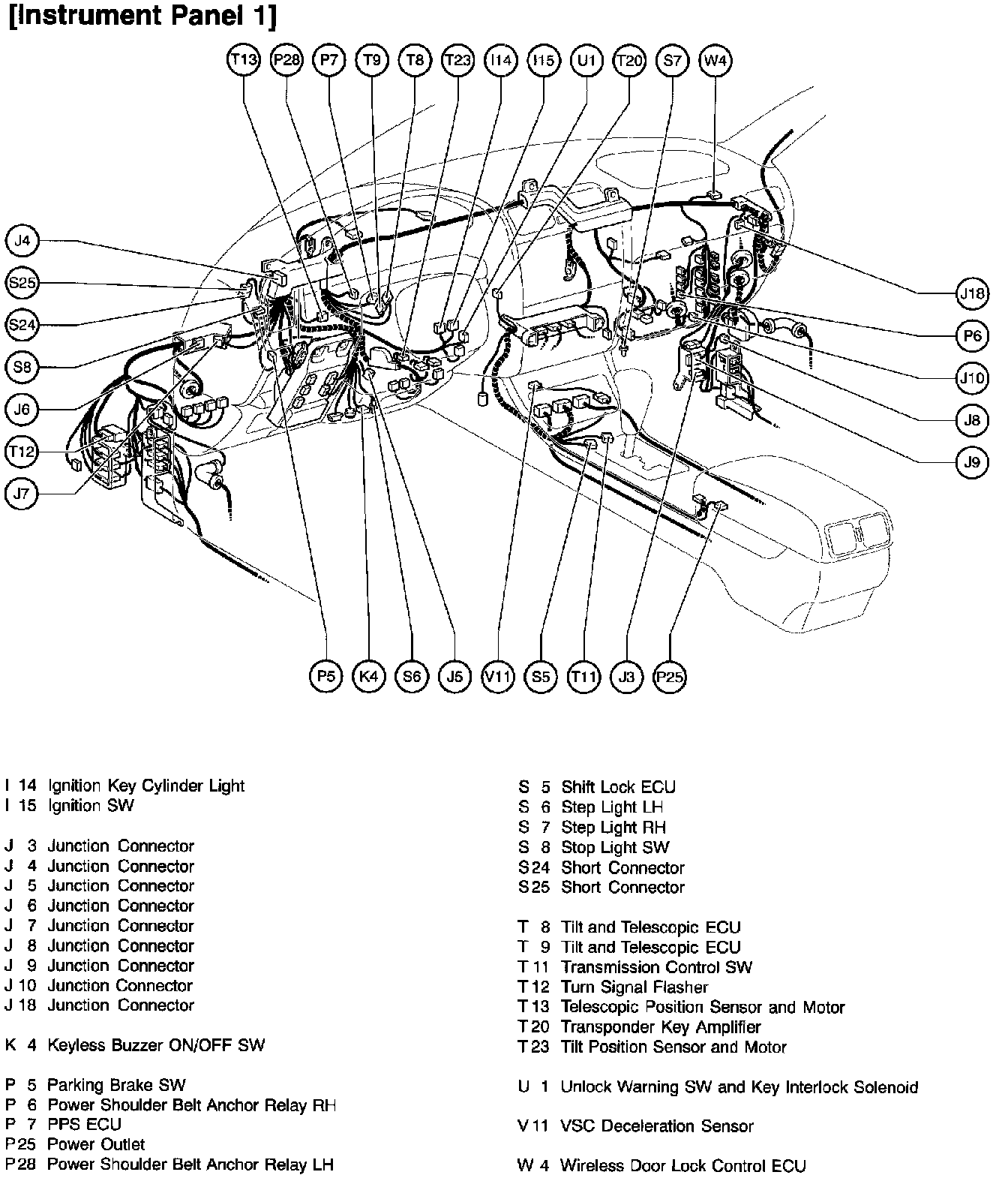 [Instrument Panel 1]

T13 P28 P7 T9 T8 T23 I14 I15 U1 T20 S7 W4

J4
S25
S24
S8
J6
T12
J7

J18
P6
J10
J8
J9

P5 K4 S6 J5 V11 S5 T11 J3 P25

I 14 Ignition Key Cylinder Light
I 15 Ignition SW

J 3 Junction Connector
J 4 Junction Connector
J 5 Junction Connector
J 6 Junction Connector
J 7 Junction Connector
J 8 Junction Connector
J 9 Junction Connector
J 10 Junction Connector
J 18 Junction Connector

K 4 Keyless Buzzer ON/OFF SW

P 5 Parking Brake SW
P 6 Power Shoulder Belt Anchor Relay RH
P 7 PPS ECU
P25 Power Outlet
P28 Power Shoulder Belt Anchor Relay LH

S 5 Shift Lock ECU
S 6 Step Light LH
S 7 Step Light RH
S 8 Stop Light SW
S24 Short Connector
S25 Short Connector

T 8 Tilt and Telescopic ECU
T 9 Tilt and Telescopic ECU
T11 Transmission Control SW
T12 Turn Signal Flasher
T13 Telescopic Position Sensor and Motor
T20 Transponder Key Amplifier
T23 Tilt Position Sensor and Motor

U 1 Unlock Warning SW and Key Interlock Solenoid

V11 VSC Deceleration Sensor

W 4 Wireless Door Lock Control ECU