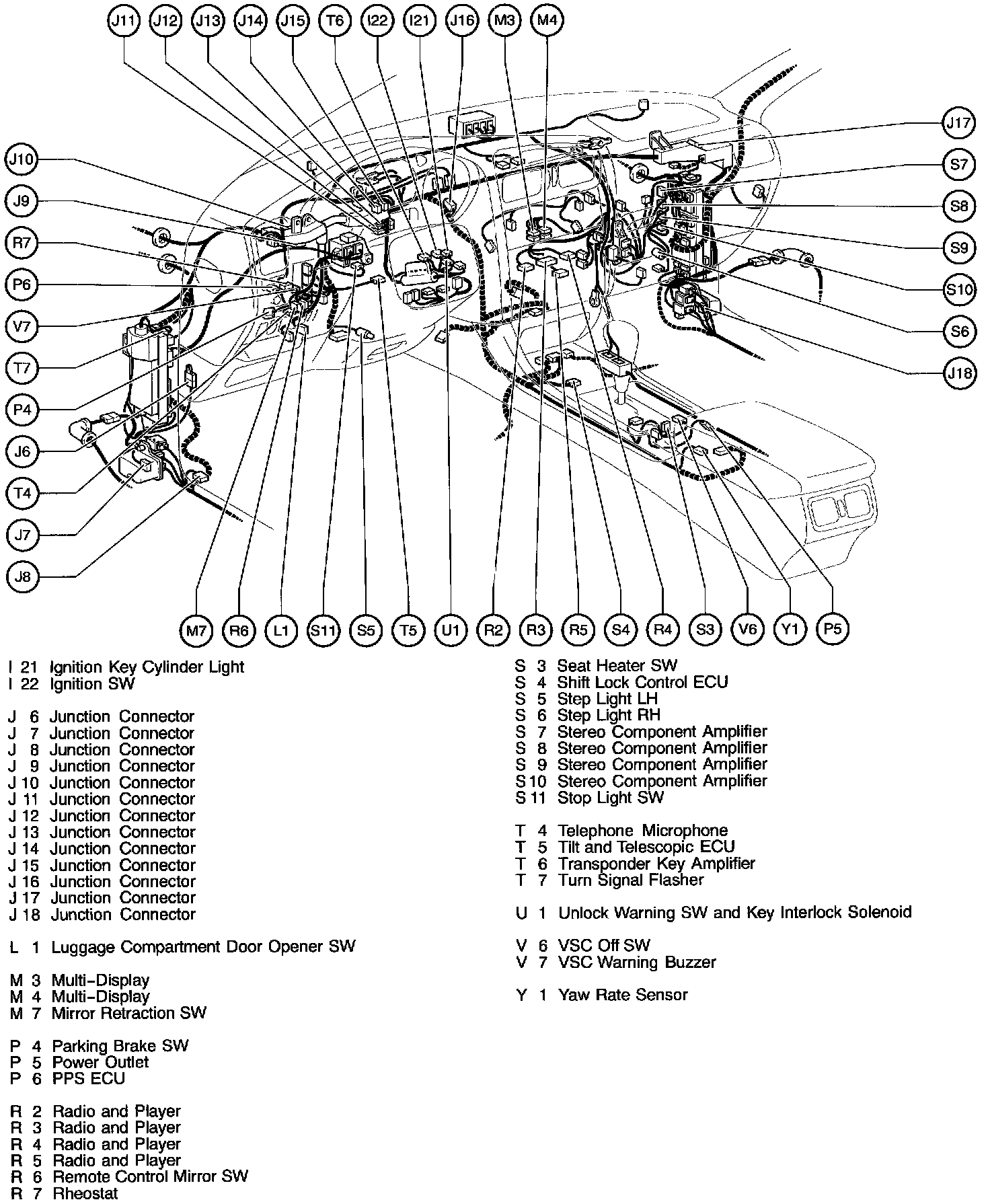 J11 J12 J13 J14 J15 T6 I22 I21 J16 M3 M4

J10
J9
R7
P6
V7
T7
P4
J6
T4
J7
J8

J17
S7
S8
S9
S10
S6
J18

M7 R6 L1 S11 S5 T5 U1 R2 R3 R5 S4 R4 S3 V6 Y1 P5

I 21 Ignition Key Cylinder Light
I 22 Ignition SW

J 6 Junction Connector
J 7 Junction Connector
J 8 Junction Connector
J 9 Junction Connector
J 10 Junction Connector
J 11 Junction Connector
J 12 Junction Connector
J 13 Junction Connector
J 14 Junction Connector
J 15 Junction Connector
J 16 Junction Connector
J 17 Junction Connector
J 18 Junction Connector

L 1 Luggage Compartment Door Opener SW

M 3 Multi-Display
M 4 Multi-Display
M 7 Mirror Retraction SW

P 4 Parking Brake SW
P 5 Power Outlet
P 6 PPS ECU

R 2 Radio and Player
R 3 Radio and Player
R 4 Radio and Player
R 5 Radio and Player
R 6 Remote Control Mirror SW
R 7 Rheostat

S 3 Seat Heater SW
S 4 Shift Lock Control ECU
S 5 Step Light LH
S 6 Step Light RH
S 7 Stereo Component Amplifier
S 8 Stereo Component Amplifier
S 9 Stereo Component Amplifier
S 10 Stereo Component Amplifier
S 11 Stop Light SW

T 4 Telephone Microphone
T 5 Tilt and Telescopic ECU
T 6 Transponder Key Amplifier
T 7 Turn Signal Flasher

U 1 Unlock Warning SW and Key Interlock Solenoid

V 6 VSC Off SW
V 7 VSC Warning Buzzer

Y 1 Yaw Rate Sensor