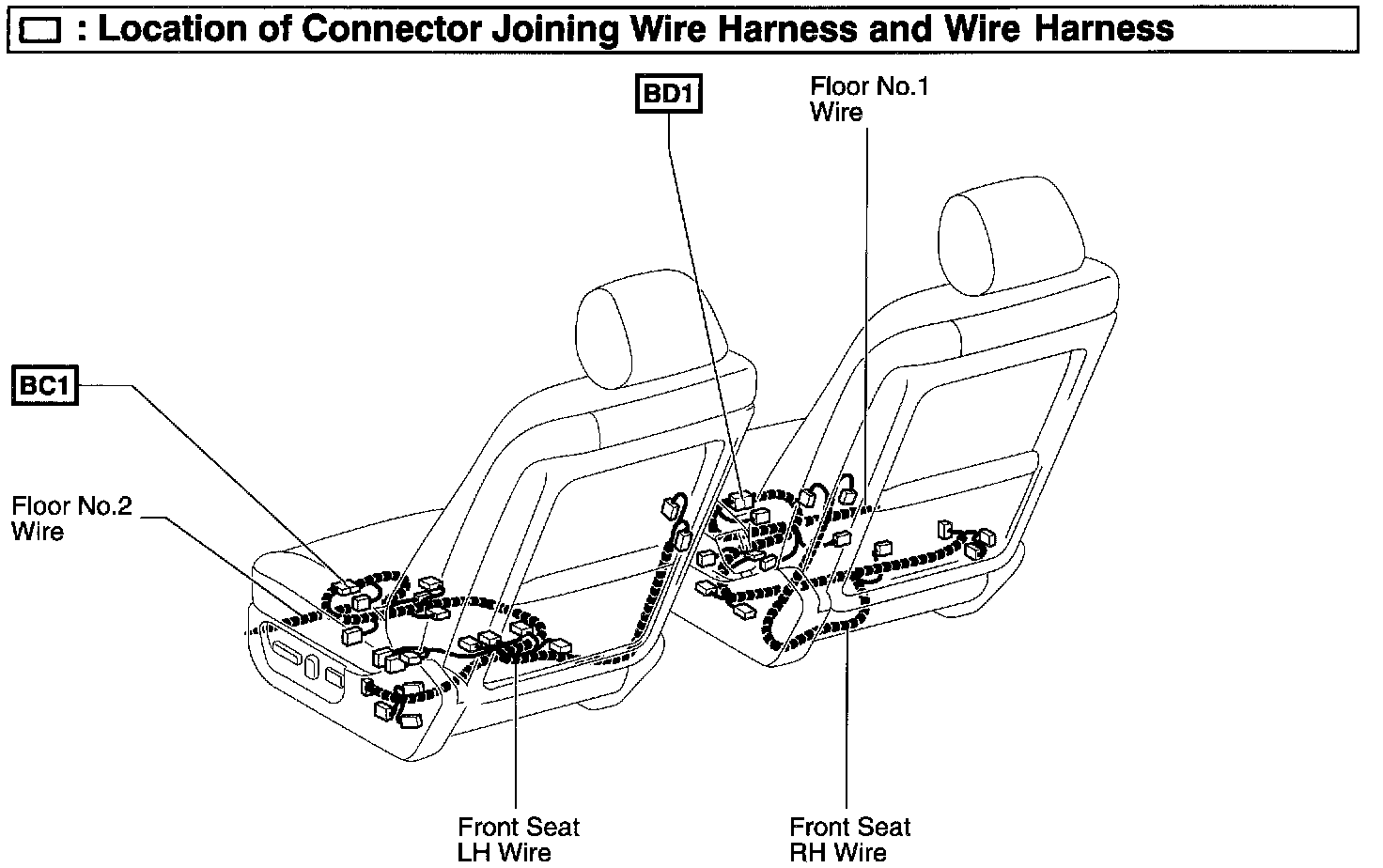 : Location of Connector Joining Wire Harness and Wire Harness

BD1

Floor No.1 Wire

BC1

Floor No.2 Wire

Front Seat LH Wire

Front Seat RH Wire