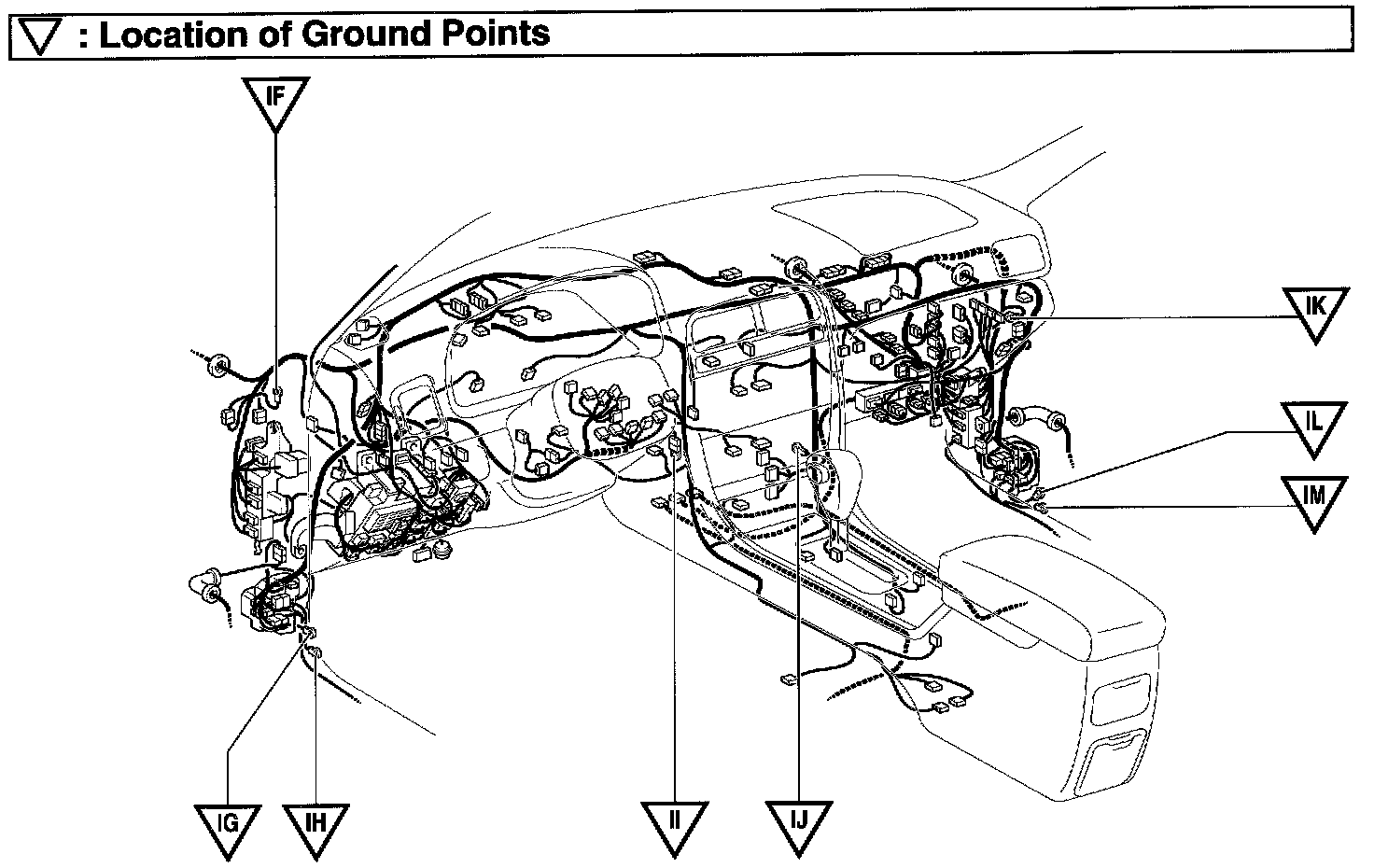 ▽ : Location of Ground Points

IF

IK

IL

IM

IG

IH

II

IJ