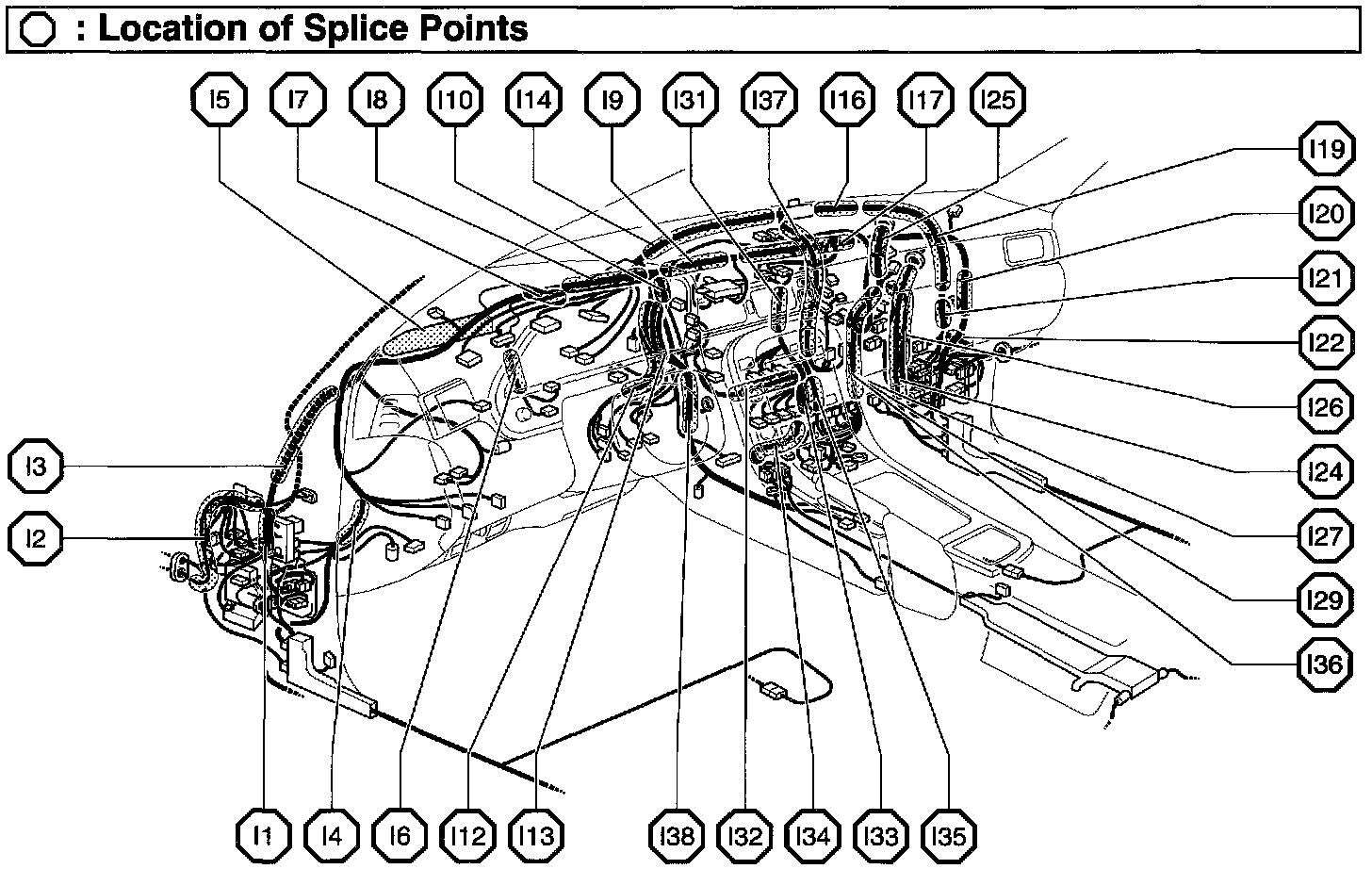 : Location of Splice Points

I5 I7 I8 I10 I14 I9 I31 I37 I16 I17 I25

I19
I20
I21
I22
I26
I24
I27
I29
I36

I3
I2

I1 I4 I6 I12 I13 I38 I32 I34 I33 I35