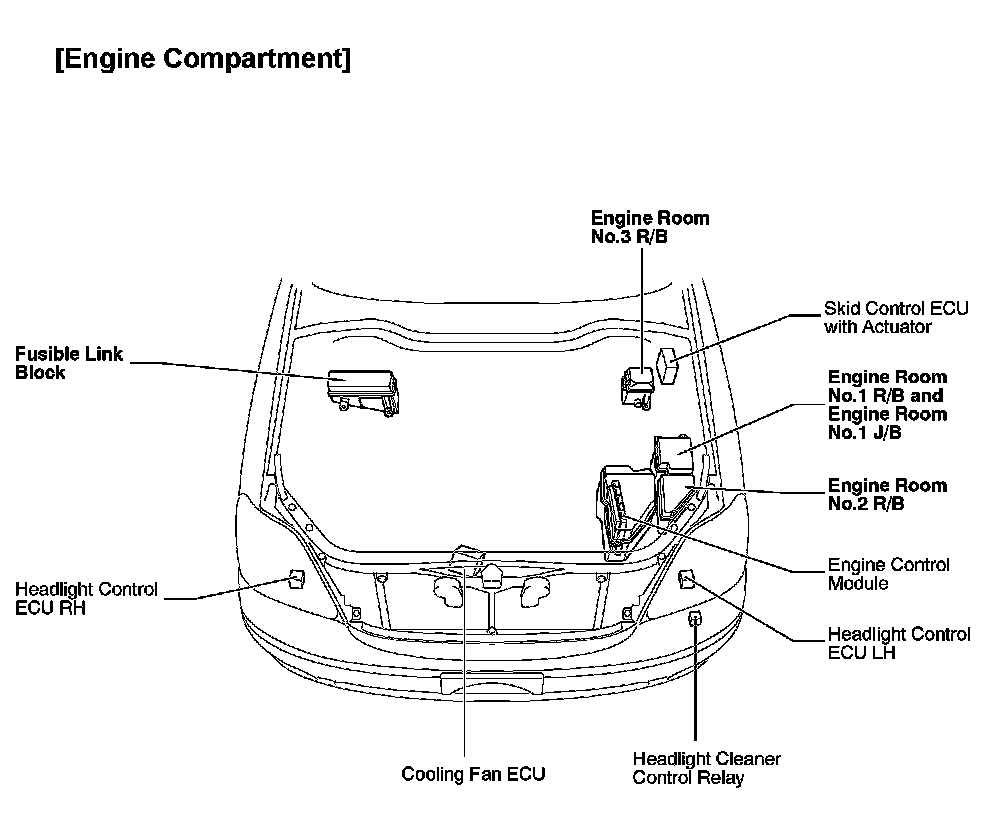 [Engine Compartment]

Engine Room No.3 R/B

Skid Control ECU with Actuator

Fusible Link Block

Engine Room No.1 R/B and Engine Room No.1 J/B

Engine Room No.2 R/B

Engine Control Module

Headlight Control ECU RH

Headlight Control ECU LH

Cooling Fan ECU

Headlight Cleaner Control Relay