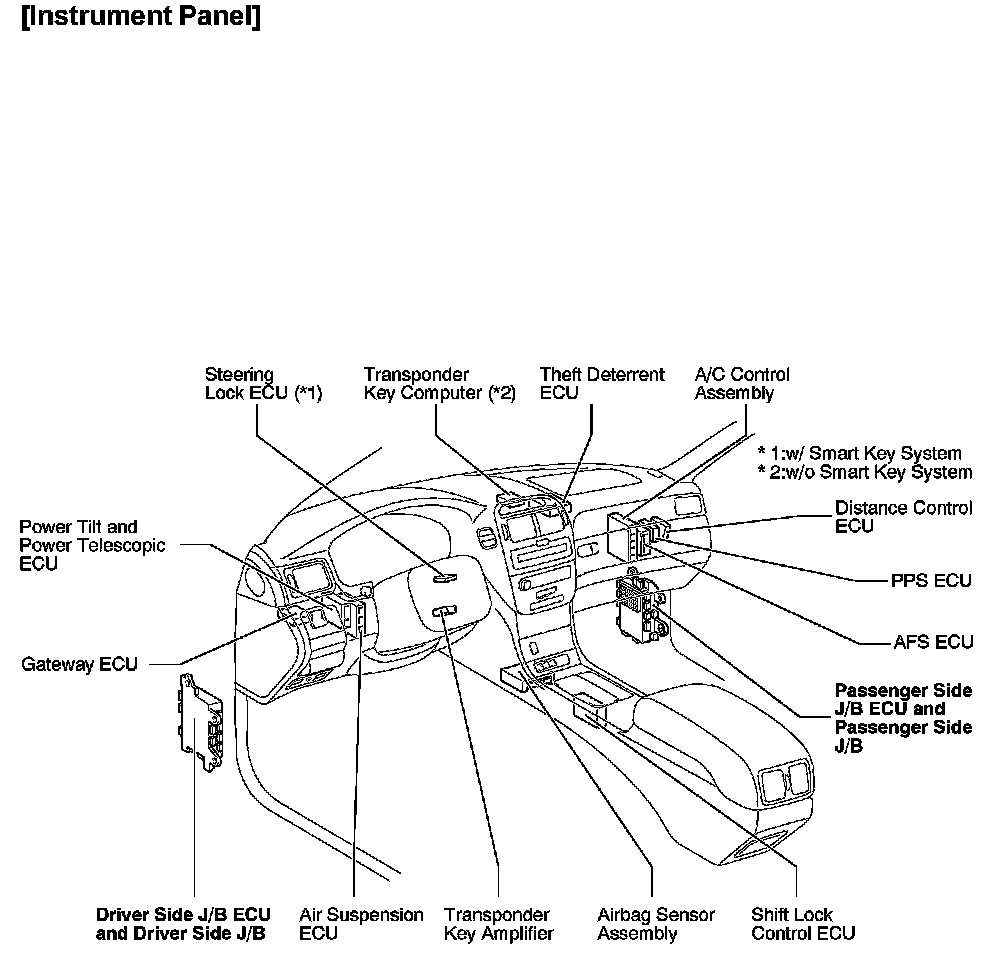 [Instrument Panel]

Steering Lock ECU (*1)

Transponder Key Computer (*2)

Theft Deterrent ECU

A/C Control Assembly

* 1:w/ Smart Key System
* 2:w/o Smart Key System

Power Tilt and Power Telescopic ECU

Distance Control ECU

PPS ECU

AFS ECU

Gateway ECU

Passenger Side J/B ECU and Passenger Side J/B

Driver Side J/B ECU and Driver Side J/B

Air Suspension ECU

Transponder Key Amplifier

Airbag Sensor Assembly

Shift Lock Control ECU