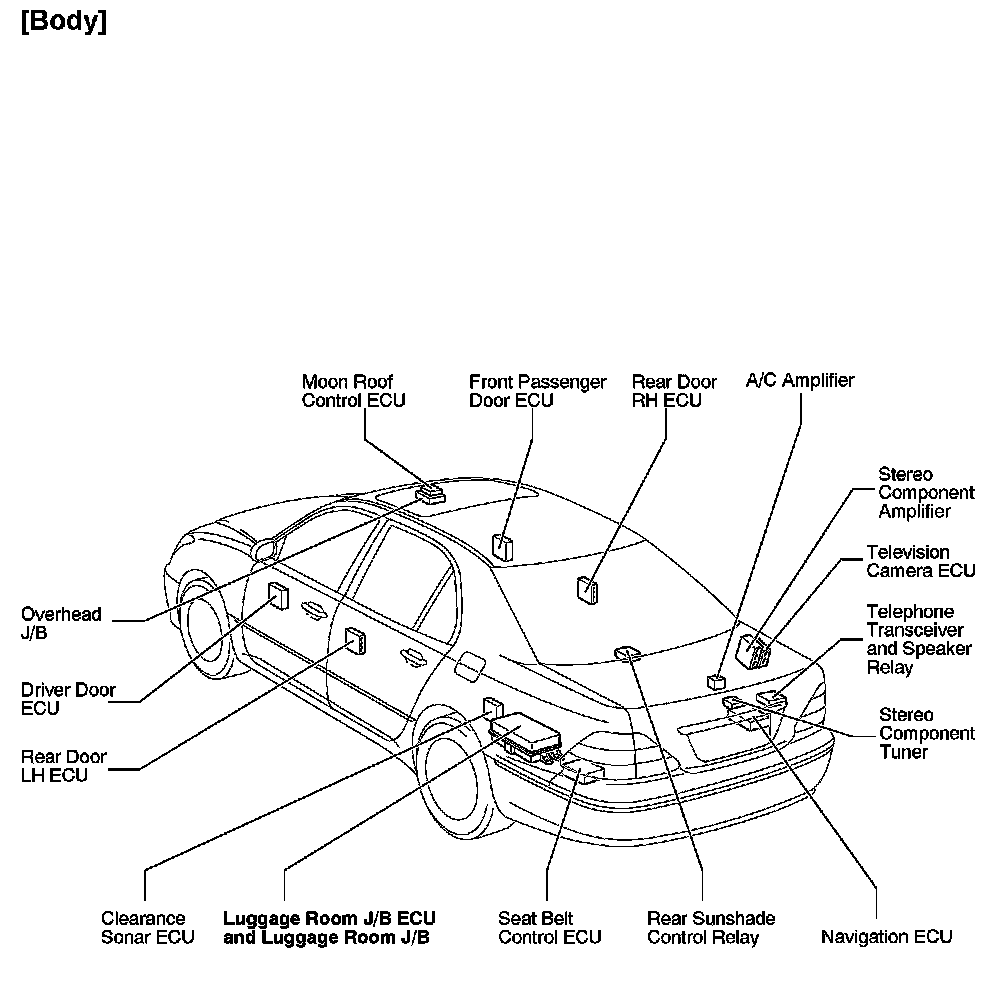 [Body]

Moon Roof Control ECU

Front Passenger Door ECU

Rear Door RH ECU

A/C Amplifier

Stereo Component Amplifier

Television Camera ECU

Telephone Transceiver and Speaker Relay

Stereo Component Tuner

Overhead J/B

Driver Door ECU

Rear Door LH ECU

Clearance Sonar ECU

Luggage Room J/B ECU and Luggage Room J/B

Seat Belt Control ECU

Rear Sunshade Control Relay

Navigation ECU