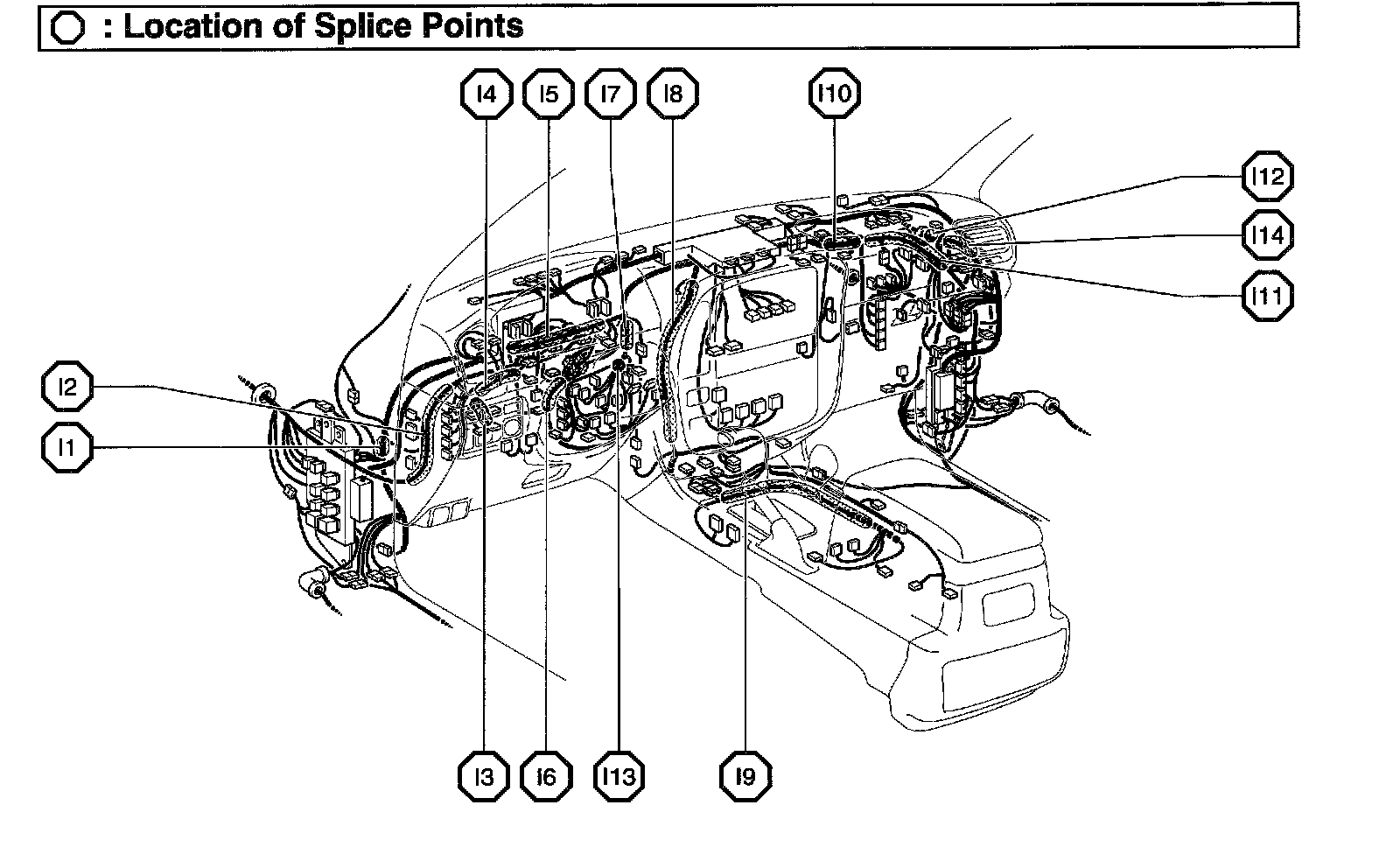 : Location of Splice Points

I4
I5
I7
I8
I10
I12
I14
I11
I2
I1
I3
I6
I13
I9