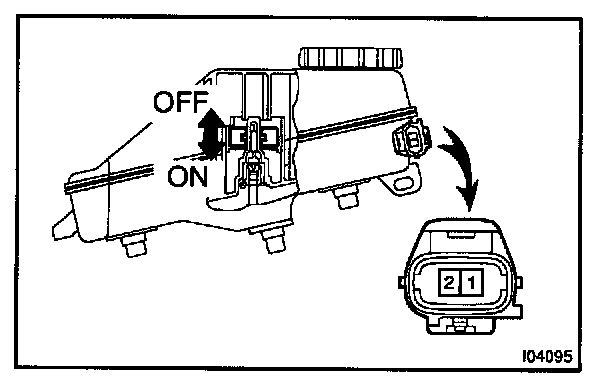 OFF
ON
2 1
I04095