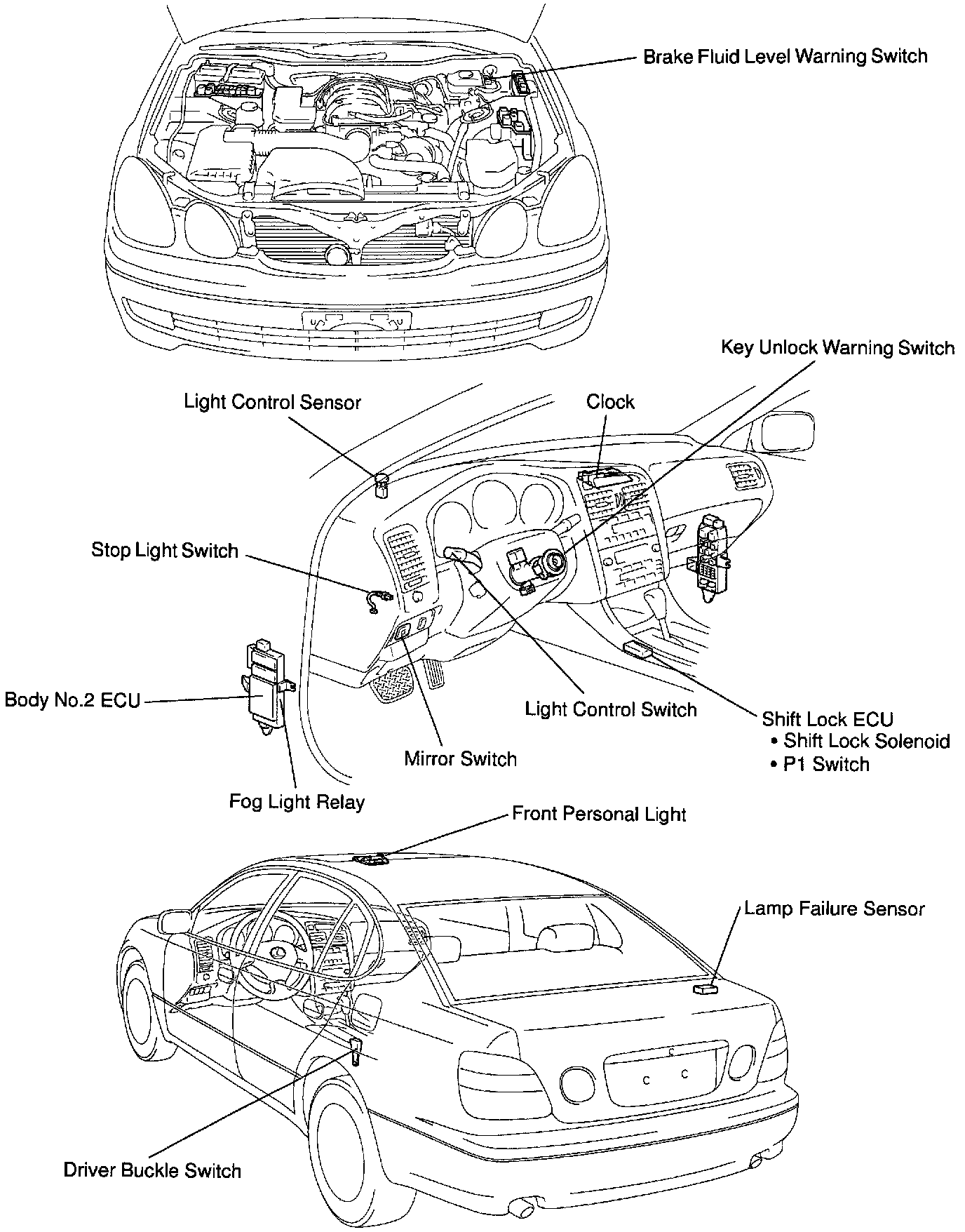 Brake Fluid Level Warning Switch

Key Unlock Warning Switch

Light Control Sensor

Clock

Stop Light Switch

Body No.2 ECU

Light Control Switch

Shift Lock ECU
• Shift Lock Solenoid
• P1 Switch

Mirror Switch

Fog Light Relay

Front Personal Light

Lamp Failure Sensor

Driver Buckle Switch