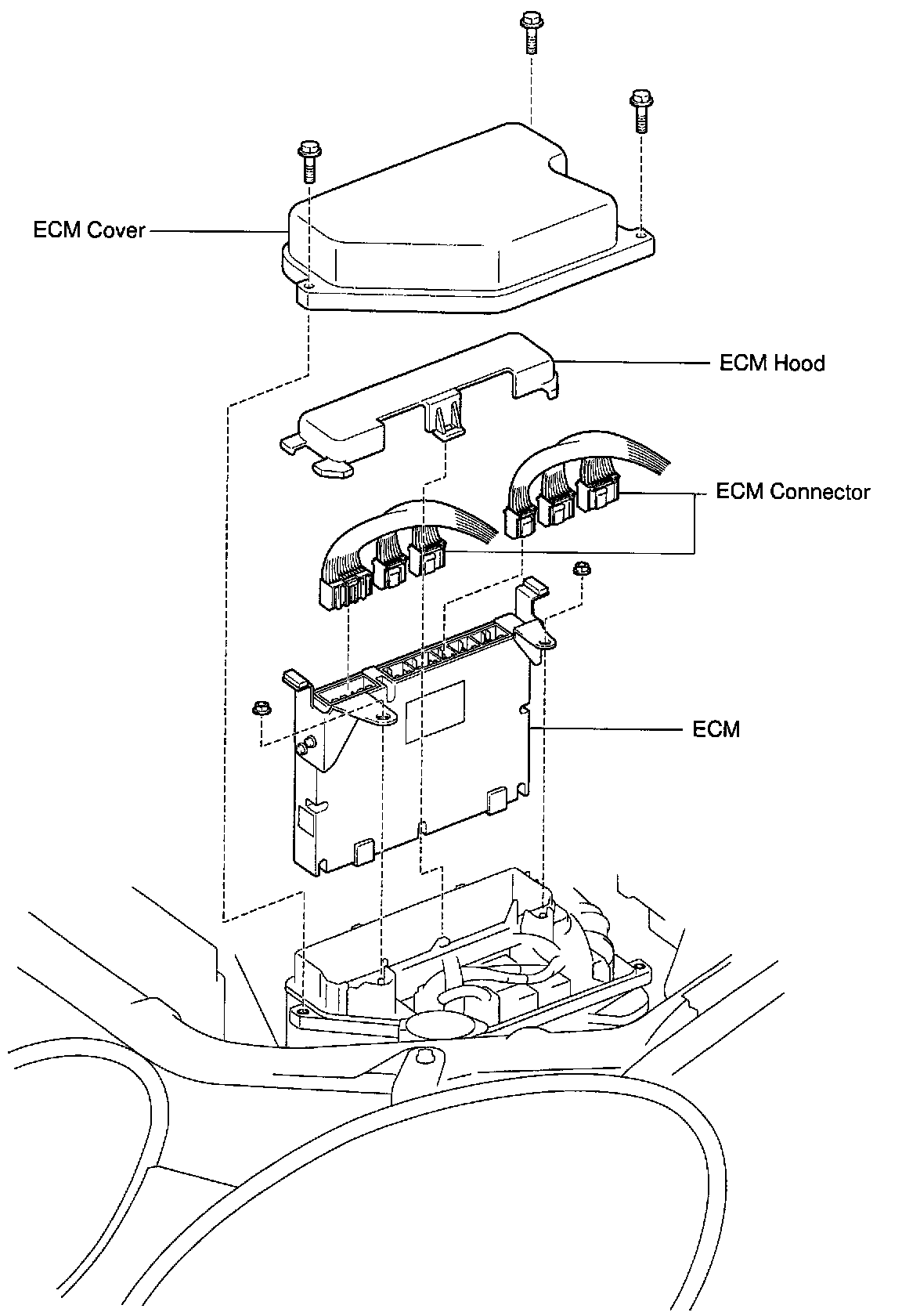 ECM Cover

ECM Hood

ECM Connector

ECM