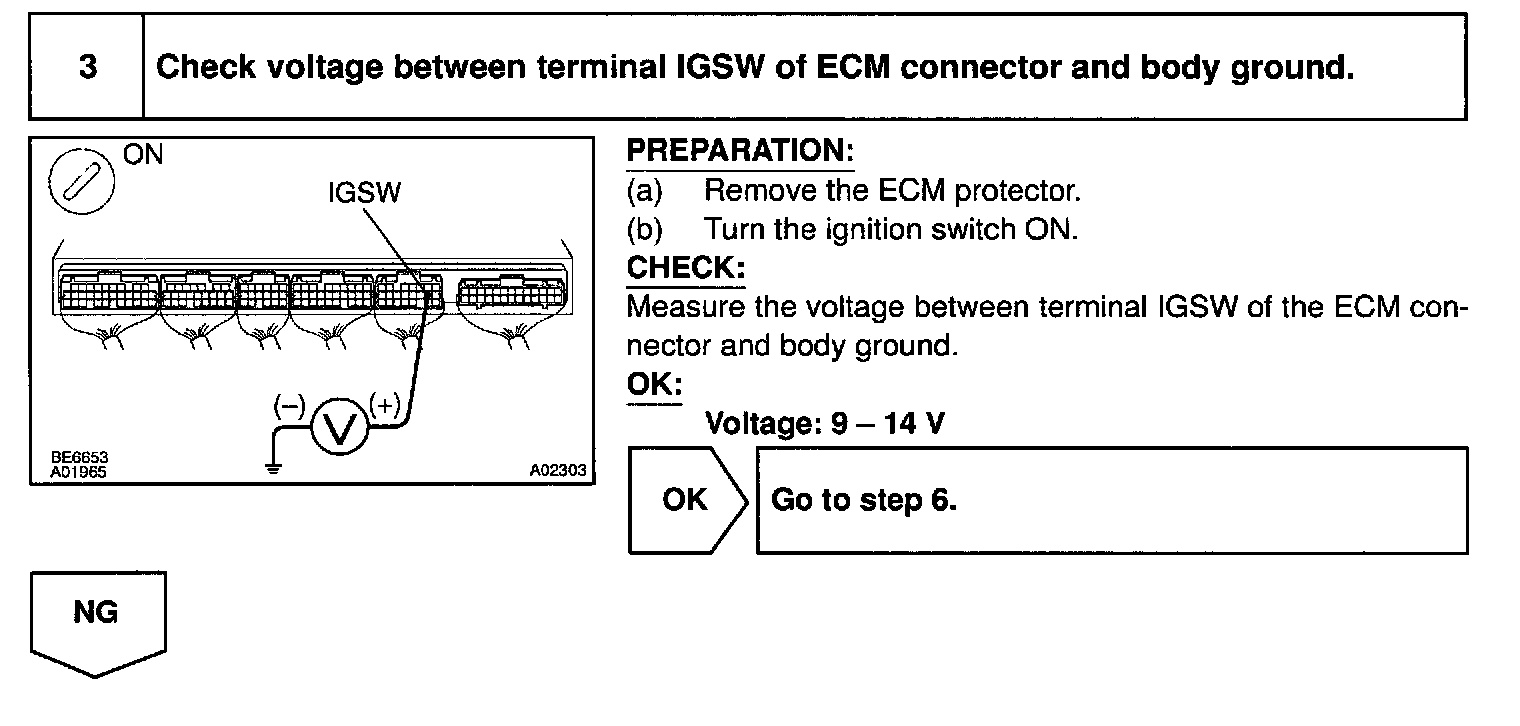 3 Check voltage between terminal IGSW of ECM connector and body ground.

ON
IGSW
(–)
V
(+)
BE6653
A01965
A02303

PREPARATION:
(a) Remove the ECM protector.
(b) Turn the ignition switch ON.
CHECK:
Measure the voltage between terminal IGSW of the ECM connector and body ground.
OK:
Voltage: 9 – 14 V

OK
Go to step 6.

NG