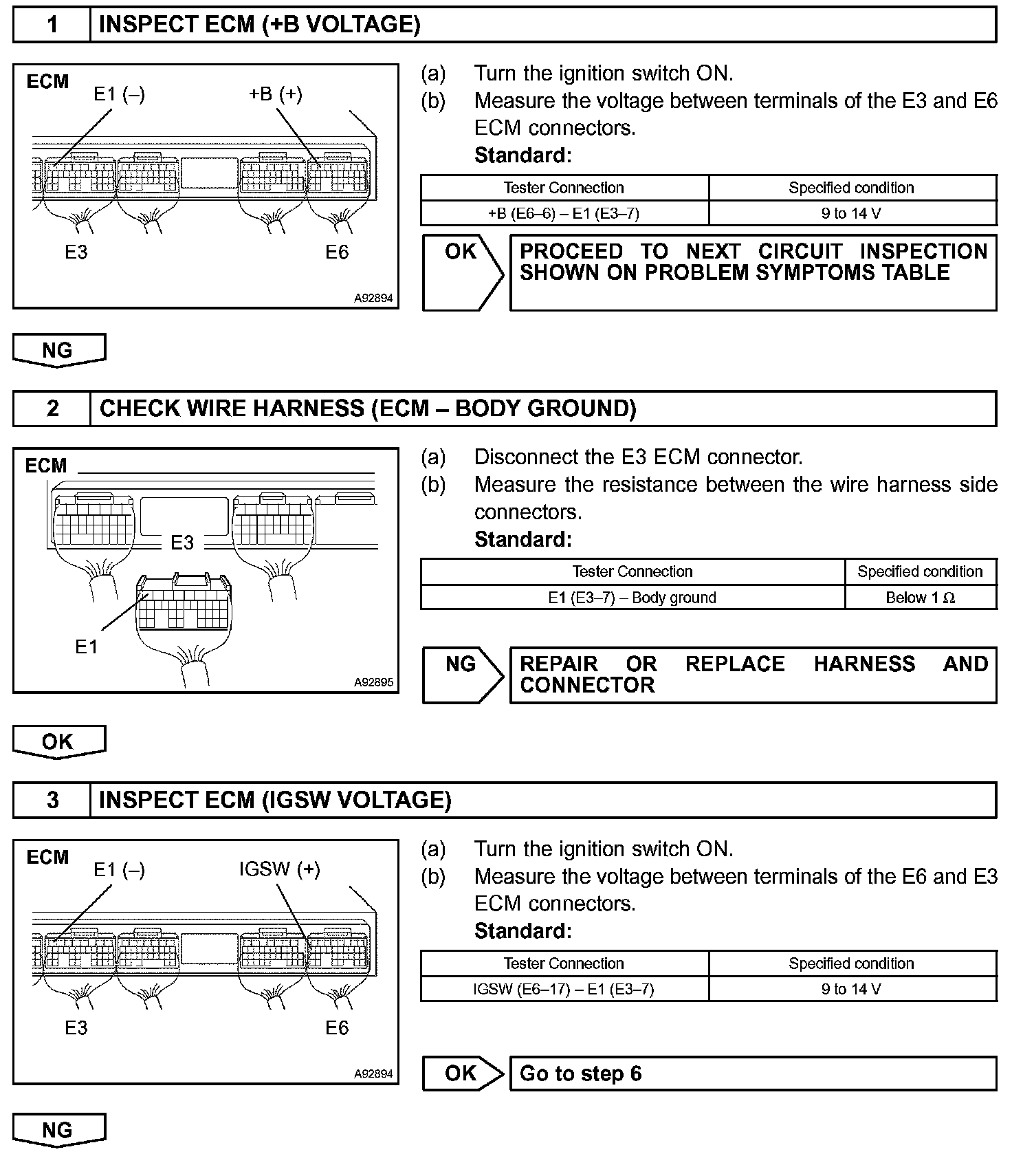 1 INSPECT ECM (+B VOLTAGE)

ECM
E1 (–)
+B (+)
E3
E6
A92894

(a) Turn the ignition switch ON.
(b) Measure the voltage between terminals of the E3 and E6 ECM connectors.
Standard:

| Tester Connection | Specified condition |
|---|---|
| +B (E6–6) – E1 (E3–7) | 9 to 14 V |

OK
PROCEED TO NEXT CIRCUIT INSPECTION SHOWN ON PROBLEM SYMPTOMS TABLE

NG

2 CHECK WIRE HARNESS (ECM – BODY GROUND)

ECM
E3
E1
A92895

(a) Disconnect the E3 ECM connector.
(b) Measure the resistance between the wire harness side connectors.
Standard:

| Tester Connection | Specified condition |
|---|---|
| E1 (E3–7) – Body ground | Below 1 Ω |

NG
REPAIR OR REPLACE HARNESS AND CONNECTOR

OK

3 INSPECT ECM (IGSW VOLTAGE)

ECM
E1 (–)
IGSW (+)
E3
E6
A92894

(a) Turn the ignition switch ON.
(b) Measure the voltage between terminals of the E6 and E3 ECM connectors.
Standard:

| Tester Connection | Specified condition |
|---|---|
| IGSW (E6–17) – E1 (E3–7) | 9 to 14 V |

OK
Go to step 6

NG