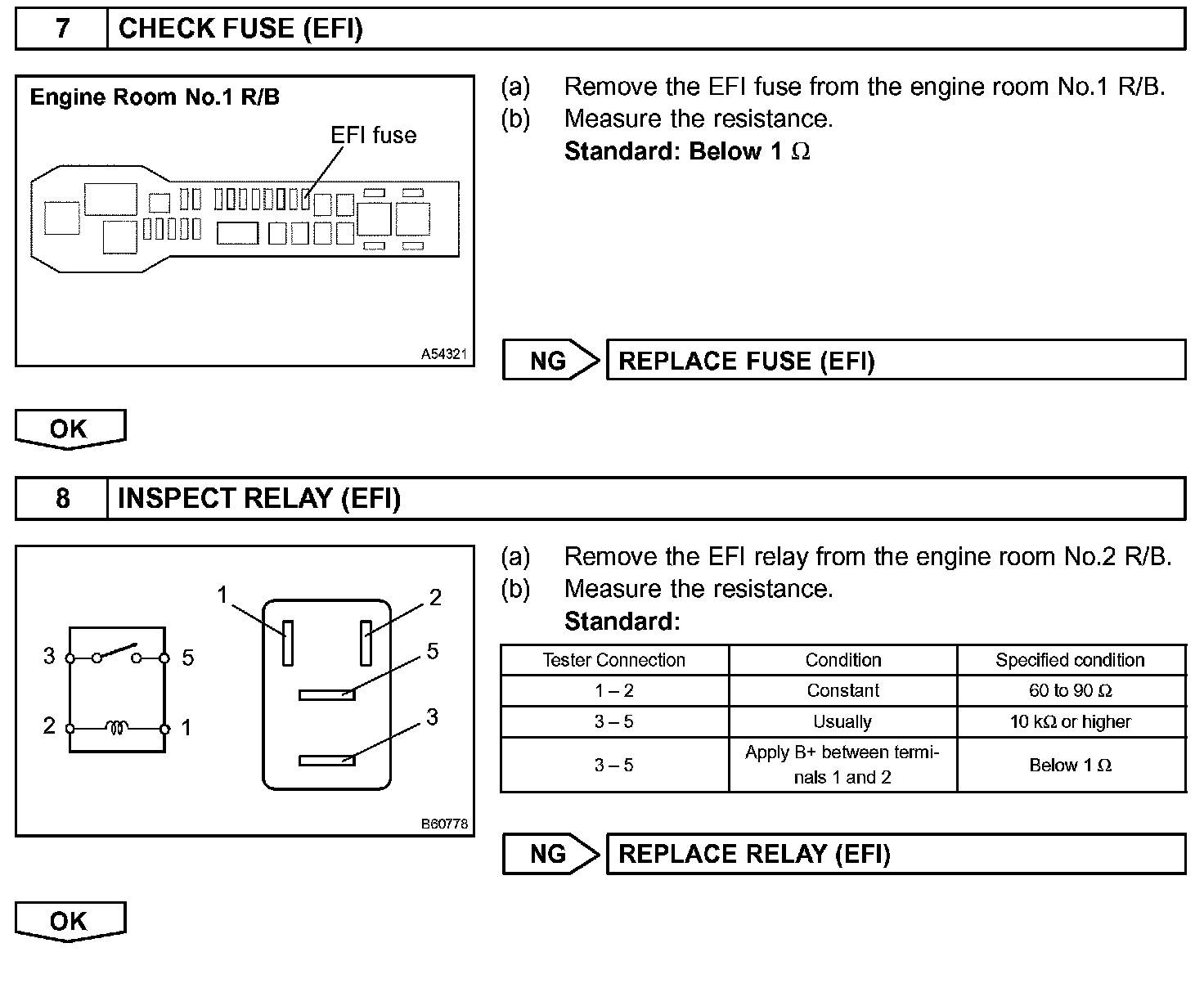 7 CHECK FUSE (EFI)

Engine Room No.1 R/B

EFI fuse

A54321

(a) Remove the EFI fuse from the engine room No.1 R/B.
(b) Measure the resistance.
Standard: Below 1 $\Omega$

NG REPLACE FUSE (EFI)

OK

8 INSPECT RELAY (EFI)

3 5 2 1

1 2 5 3

B60778

(a) Remove the EFI relay from the engine room No.2 R/B.
(b) Measure the resistance.
Standard:

| Tester Connection | Condition | Specified condition |
|---|---|---|
| 1 – 2 | Constant | 60 to 90 $\Omega$ |
| 3 – 5 | Usually | 10 k$\Omega$ or higher |
| 3 – 5 | Apply B+ between terminals 1 and 2 | Below 1 $\Omega$ |

NG REPLACE RELAY (EFI)

OK