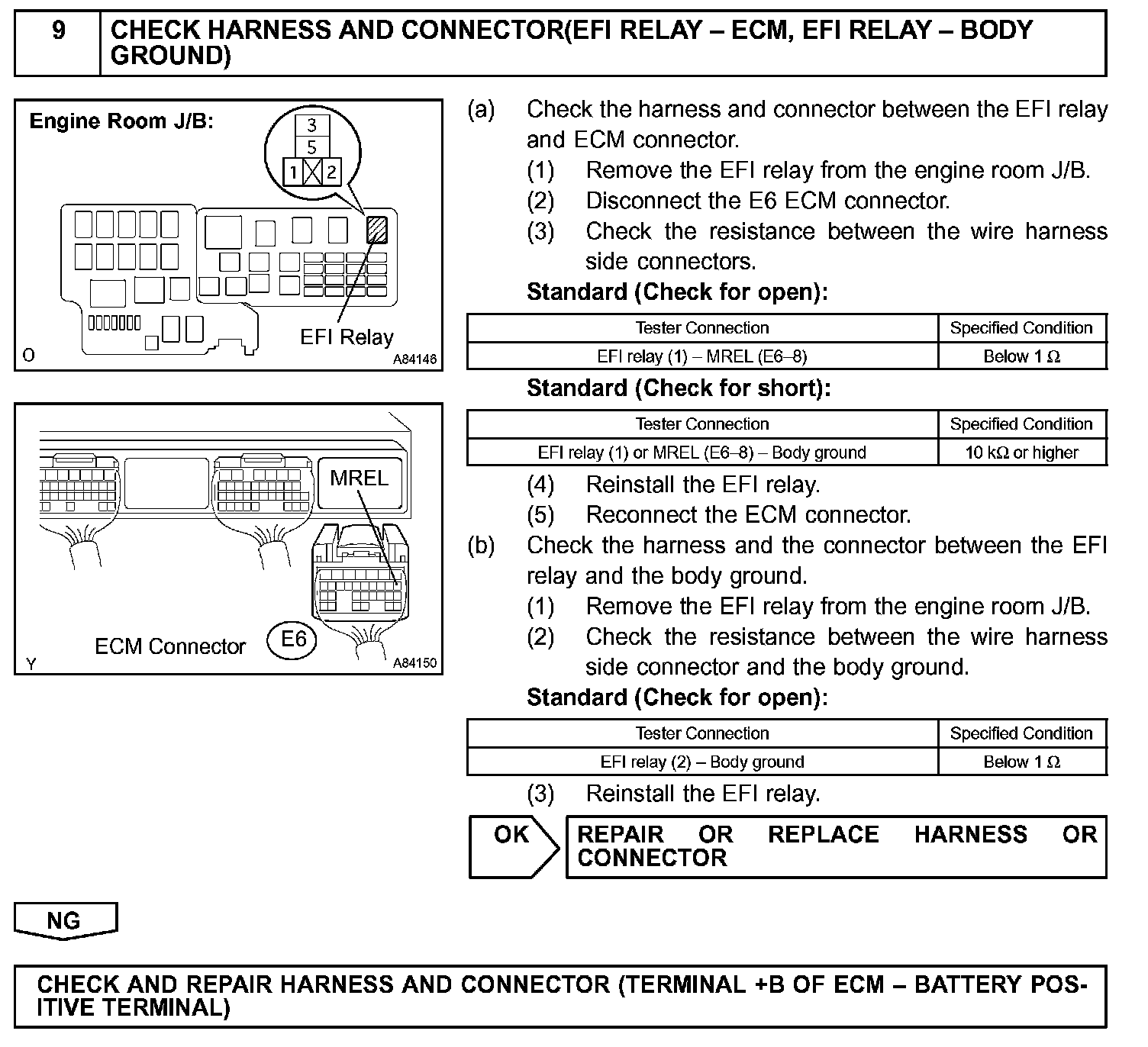 9 CHECK HARNESS AND CONNECTOR(EFI RELAY – ECM, EFI RELAY – BODY GROUND)

Engine Room J/B:
3
5
1 2
EFI Relay
O A84146

MREL
ECM Connector E6
Y A84150

(a) Check the harness and connector between the EFI relay and ECM connector.
(1) Remove the EFI relay from the engine room J/B.
(2) Disconnect the E6 ECM connector.
(3) Check the resistance between the wire harness side connectors.
Standard (Check for open):

| Tester Connection | Specified Condition |
|---|---|
| EFI relay (1) – MREL (E6–8) | Below 1 Ω |

Standard (Check for short):

| Tester Connection | Specified Condition |
|---|---|
| EFI relay (1) or MREL (E6–8) – Body ground | 10 kΩ or higher |

(4) Reinstall the EFI relay.
(5) Reconnect the ECM connector.
(b) Check the harness and the connector between the EFI relay and the body ground.
(1) Remove the EFI relay from the engine room J/B.
(2) Check the resistance between the wire harness side connector and the body ground.
Standard (Check for open):

| Tester Connection | Specified Condition |
|---|---|
| EFI relay (2) – Body ground | Below 1 Ω |

(3) Reinstall the EFI relay.

OK REPAIR OR REPLACE HARNESS OR CONNECTOR

NG

CHECK AND REPAIR HARNESS AND CONNECTOR (TERMINAL +B OF ECM – BATTERY POSITIVE TERMINAL)