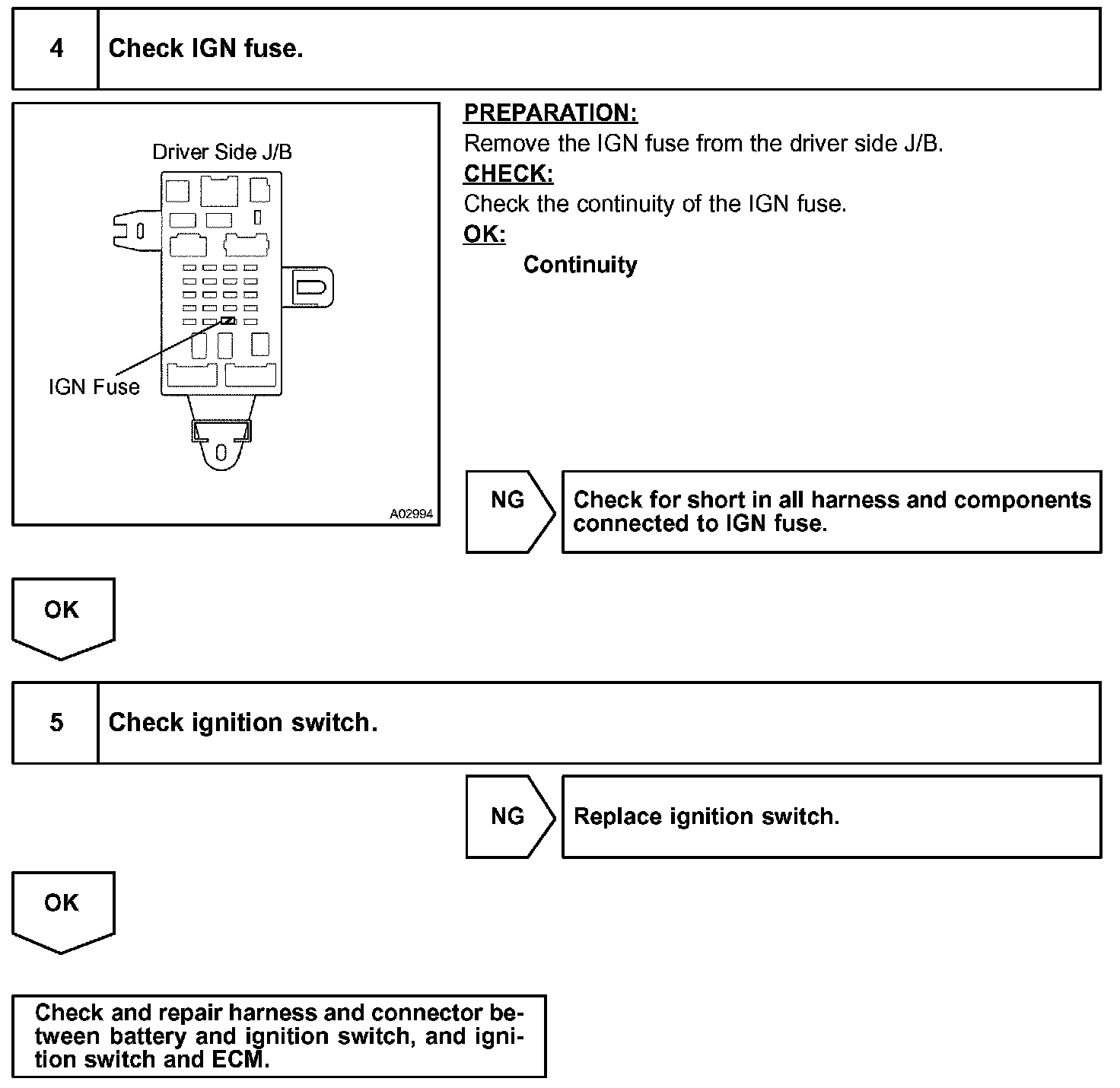 4 Check IGN fuse.

Driver Side J/B

IGN Fuse

A02994

PREPARATION:
Remove the IGN fuse from the driver side J/B.
CHECK:
Check the continuity of the IGN fuse.
OK:
Continuity

NG

Check for short in all harness and components connected to IGN fuse.

OK

5 Check ignition switch.

NG

Replace ignition switch.

OK

Check and repair harness and connector between battery and ignition switch, and ignition switch and ECM.