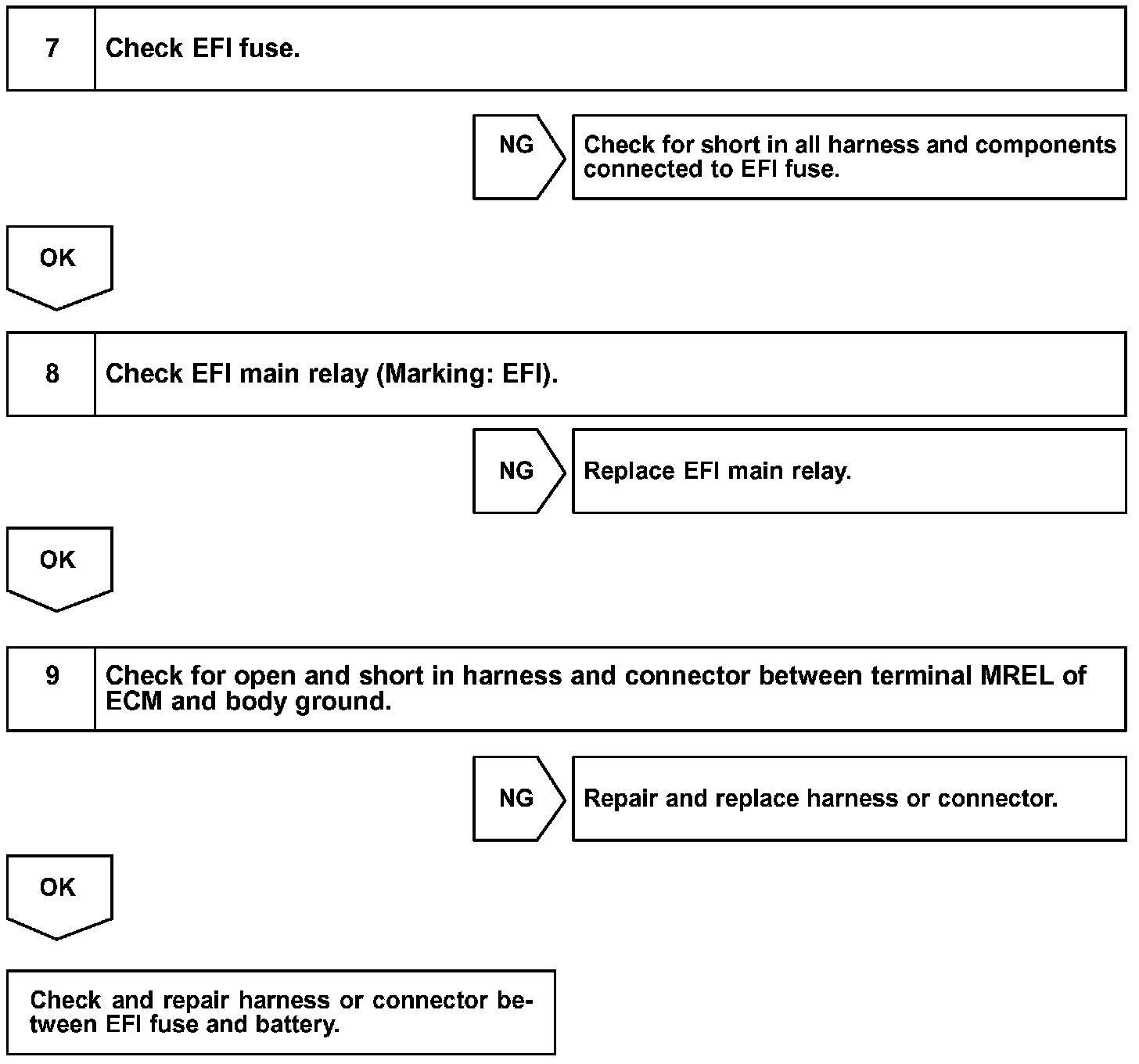 7 Check EFI fuse.

NG

Check for short in all harness and components connected to EFI fuse.

OK

8 Check EFI main relay (Marking: EFI).

NG

Replace EFI main relay.

OK

9 Check for open and short in harness and connector between terminal MREL of ECM and body ground.

NG

Repair and replace harness or connector.

OK

Check and repair harness or connector between EFI fuse and battery.