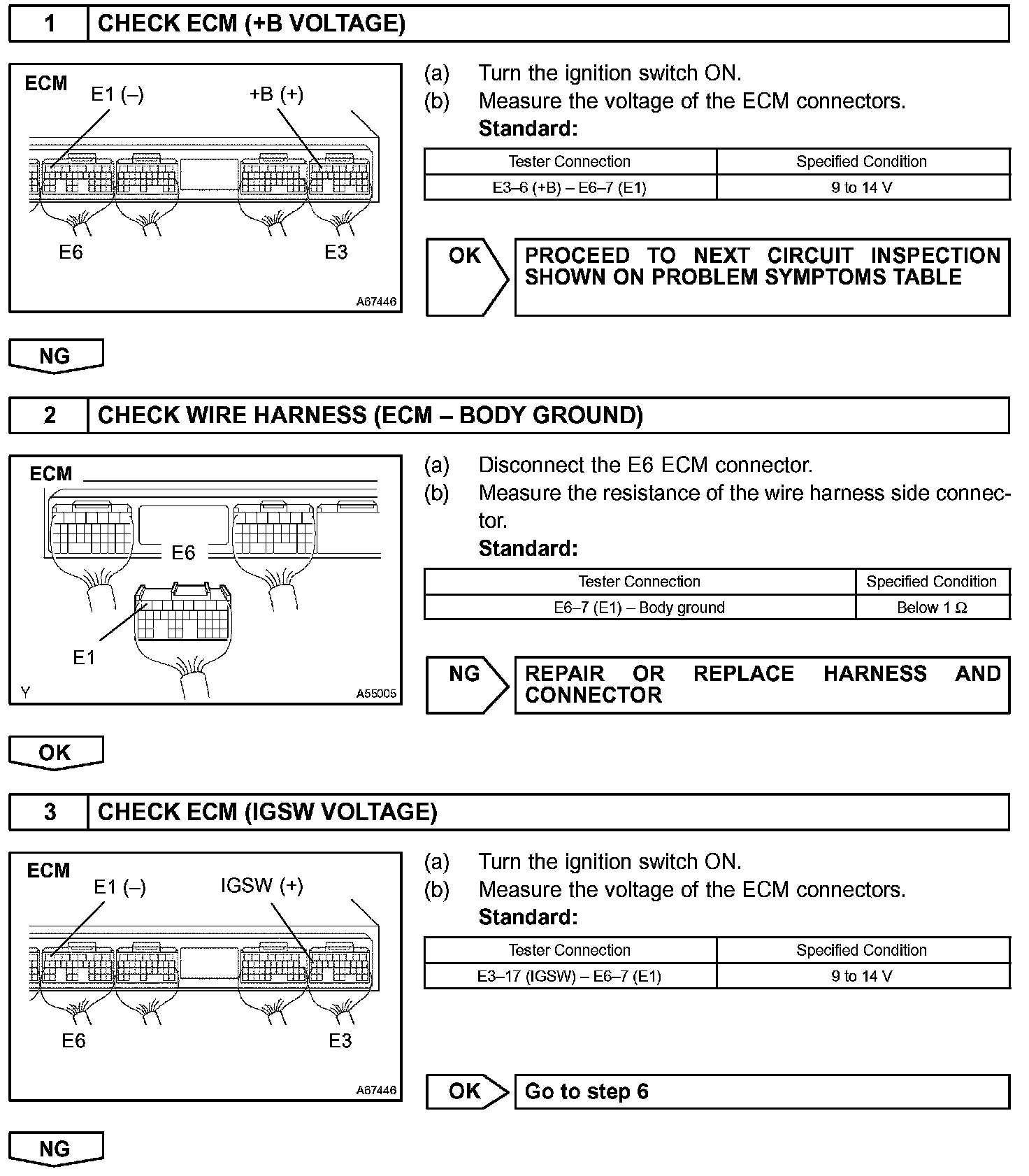 1 CHECK ECM (+B VOLTAGE)

ECM
E1 (–)
+B (+)
E6
E3
A67446

(a) Turn the ignition switch ON.
(b) Measure the voltage of the ECM connectors.
Standard:

| Tester Connection | Specified Condition |
|---|---|
| E3–6 (+B) – E6–7 (E1) | 9 to 14 V |

OK PROCEED TO NEXT CIRCUIT INSPECTION SHOWN ON PROBLEM SYMPTOMS TABLE

NG

2 CHECK WIRE HARNESS (ECM – BODY GROUND)

ECM
E6
E1
Y
A55005

(a) Disconnect the E6 ECM connector.
(b) Measure the resistance of the wire harness side connector.
Standard:

| Tester Connection | Specified Condition |
|---|---|
| E6–7 (E1) – Body ground | Below 1 Ω |

NG REPAIR OR REPLACE HARNESS AND CONNECTOR

OK

3 CHECK ECM (IGSW VOLTAGE)

ECM
E1 (–)
IGSW (+)
E6
E3
A67446

(a) Turn the ignition switch ON.
(b) Measure the voltage of the ECM connectors.
Standard:

| Tester Connection | Specified Condition |
|---|---|
| E3–17 (IGSW) – E6–7 (E1) | 9 to 14 V |

OK Go to step 6

NG