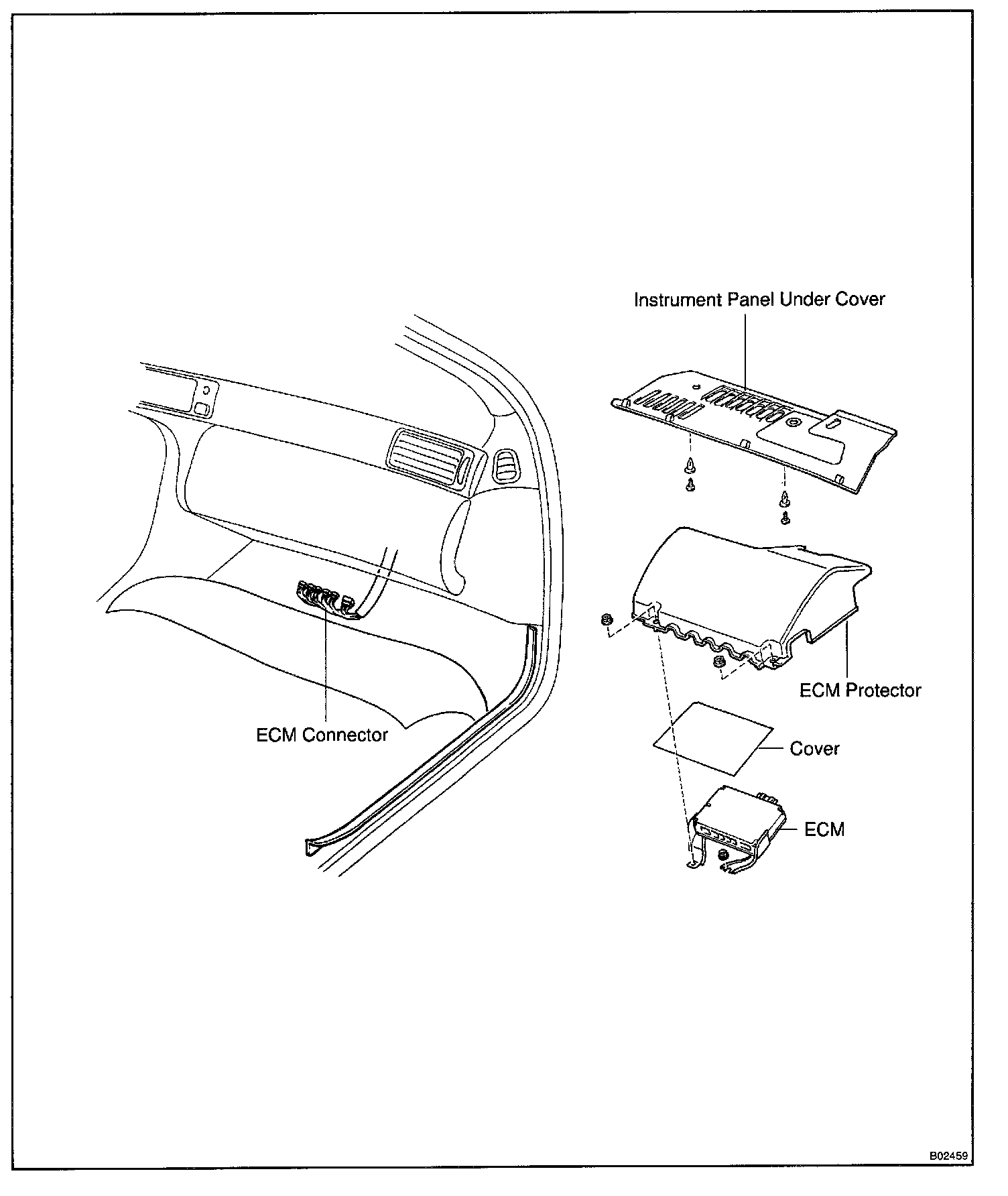 Instrument Panel Under Cover

ECM Protector

ECM Connector

Cover

ECM

B02459