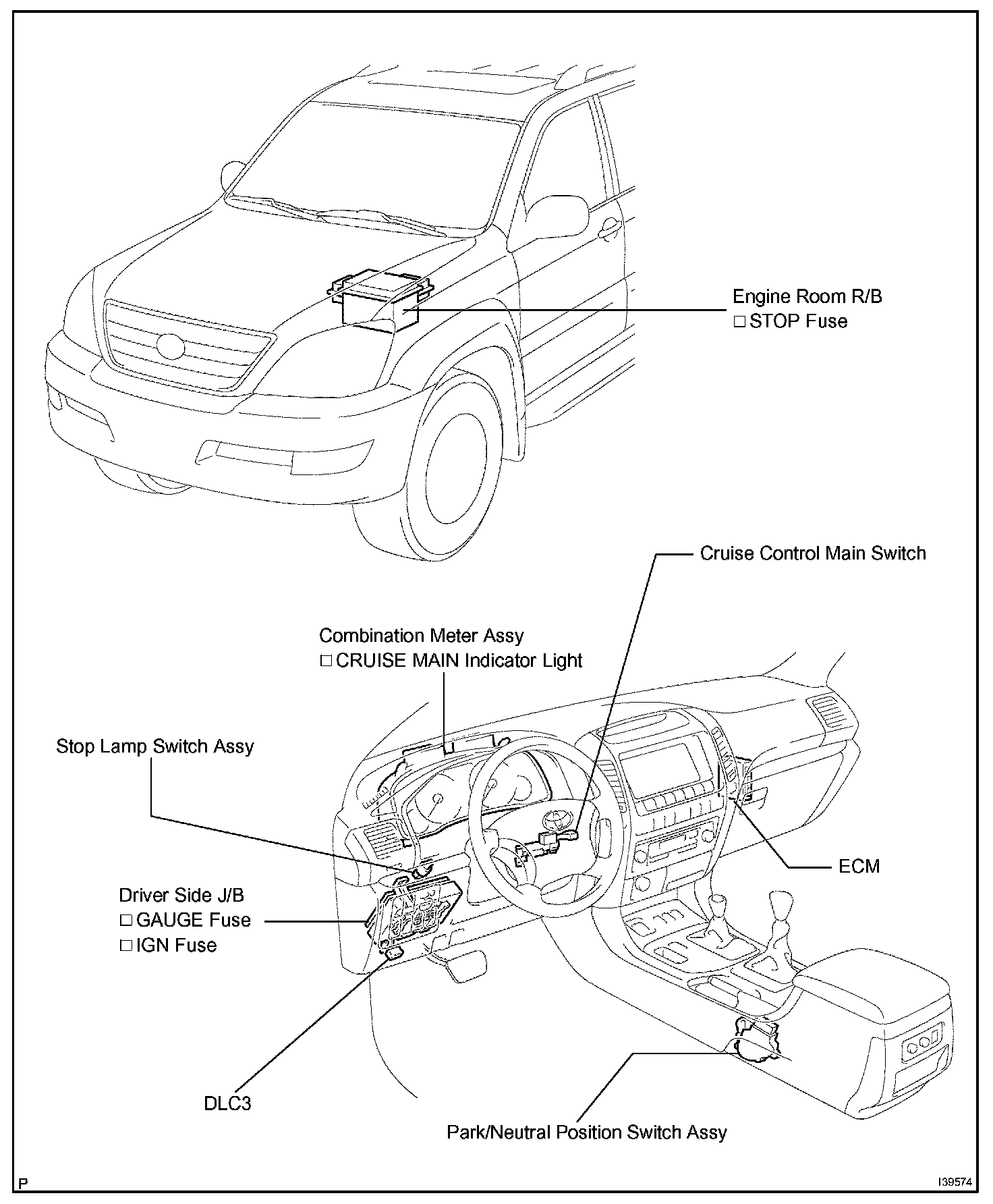 Engine Room R/B
□ STOP Fuse

Cruise Control Main Switch

Combination Meter Assy
□ CRUISE MAIN Indicator Light

Stop Lamp Switch Assy

ECM

Driver Side J/B
□ GAUGE Fuse
□ IGN Fuse

DLC3

Park/Neutral Position Switch Assy

P

I39574