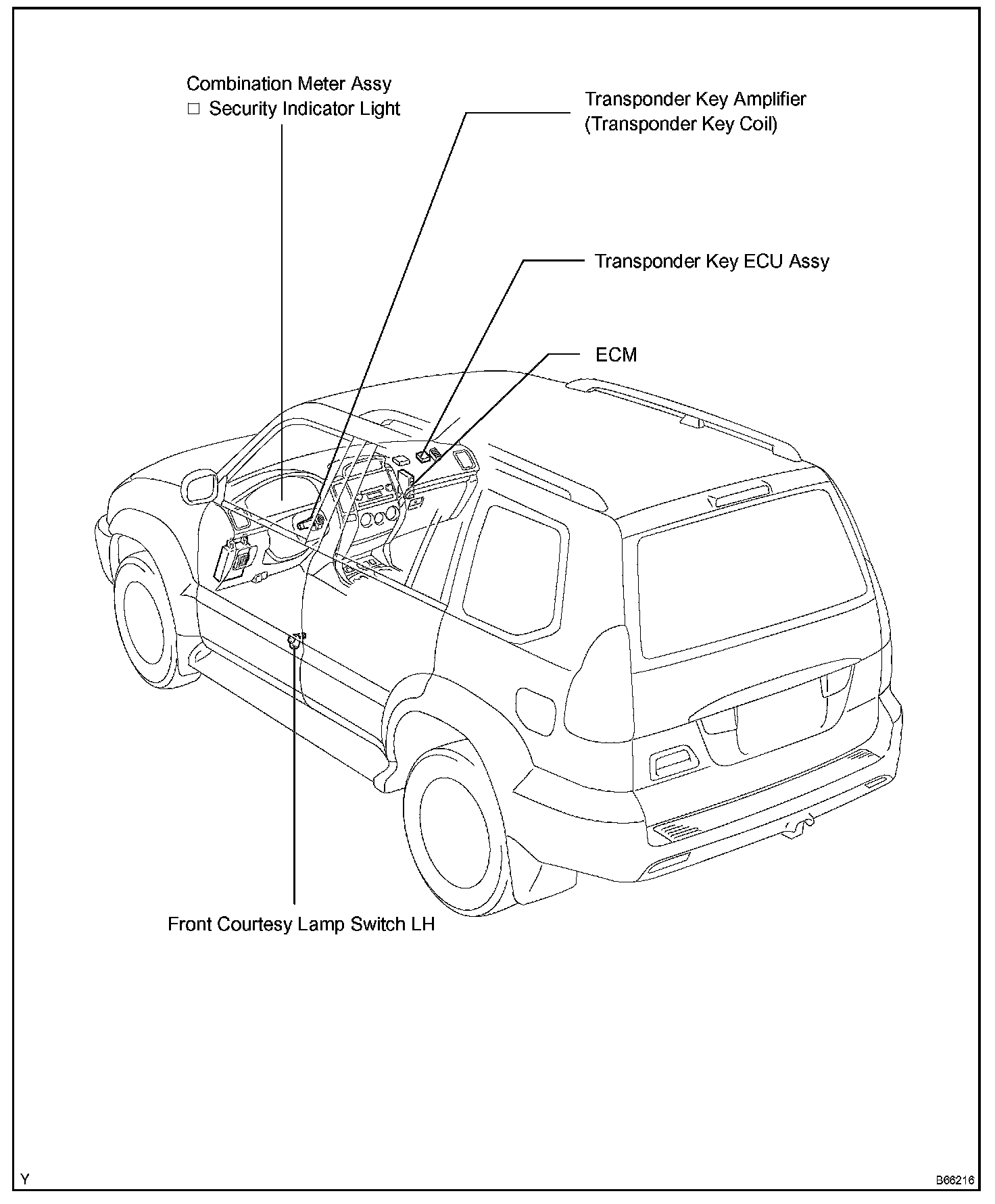 Combination Meter Assy
□ Security Indicator Light

Transponder Key Amplifier
(Transponder Key Coil)

Transponder Key ECU Assy

ECM

Front Courtesy Lamp Switch LH

Y

B66216