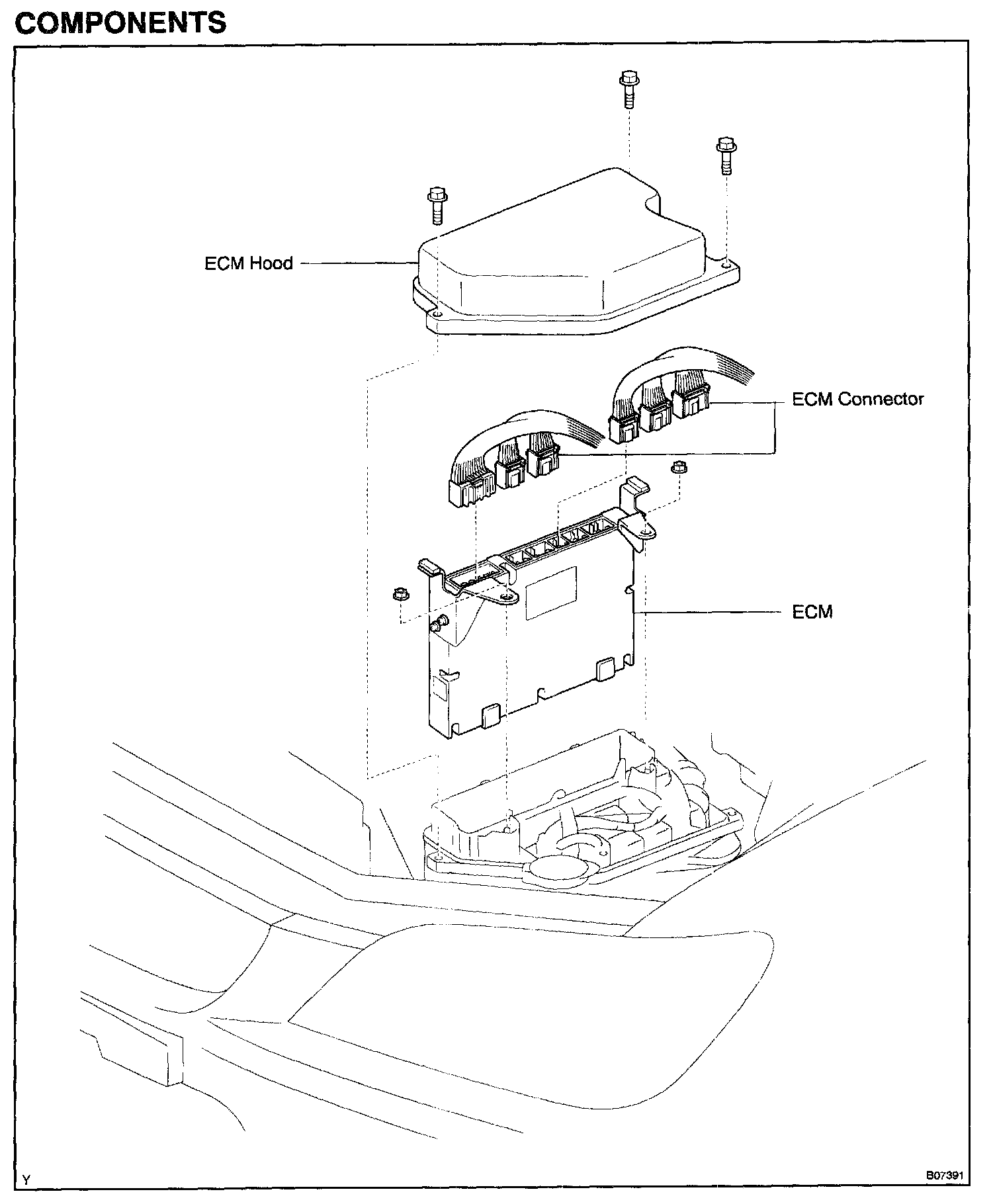 COMPONENTS

ECM Hood

ECM Connector

ECM

Y

B07391