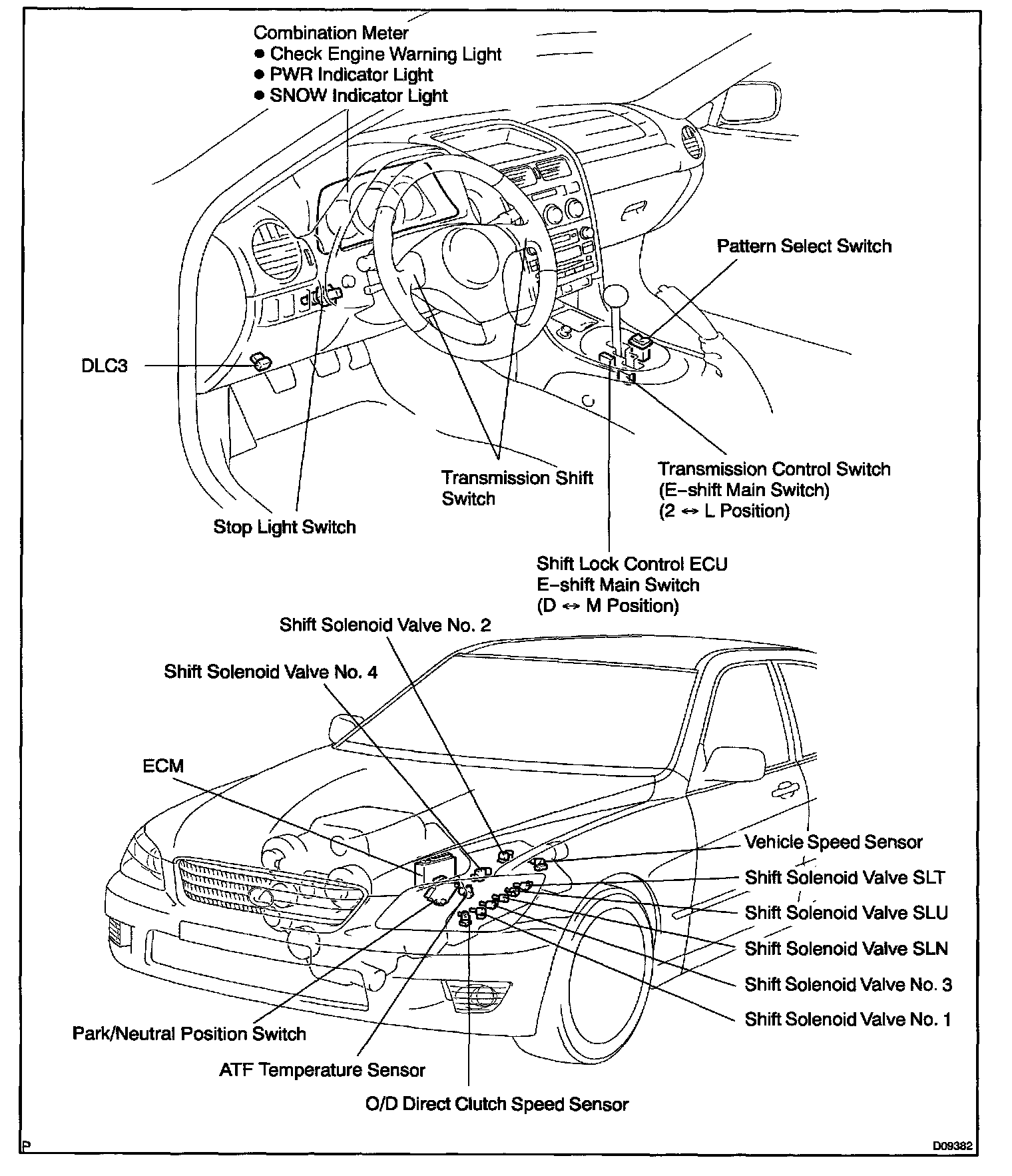 Combination Meter
● Check Engine Warning Light
● PWR Indicator Light
● SNOW Indicator Light

Pattern Select Switch

DLC3

Transmission Shift Switch

Transmission Control Switch
(E-shift Main Switch)
(2 ↔ L Position)

Stop Light Switch

Shift Lock Control ECU
E-shift Main Switch
(D ↔ M Position)

Shift Solenoid Valve No. 2

Shift Solenoid Valve No. 4

ECM

Vehicle Speed Sensor

Shift Solenoid Valve SLT

Shift Solenoid Valve SLU

Shift Solenoid Valve SLN

Shift Solenoid Valve No. 3

Shift Solenoid Valve No. 1

Park/Neutral Position Switch

ATF Temperature Sensor

O/D Direct Clutch Speed Sensor

P

D09382