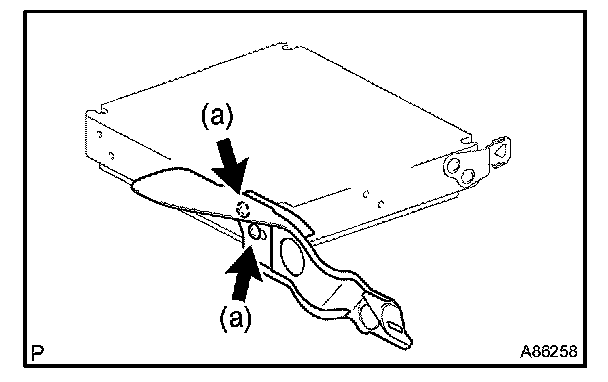 (a)

(a)

P

A86258