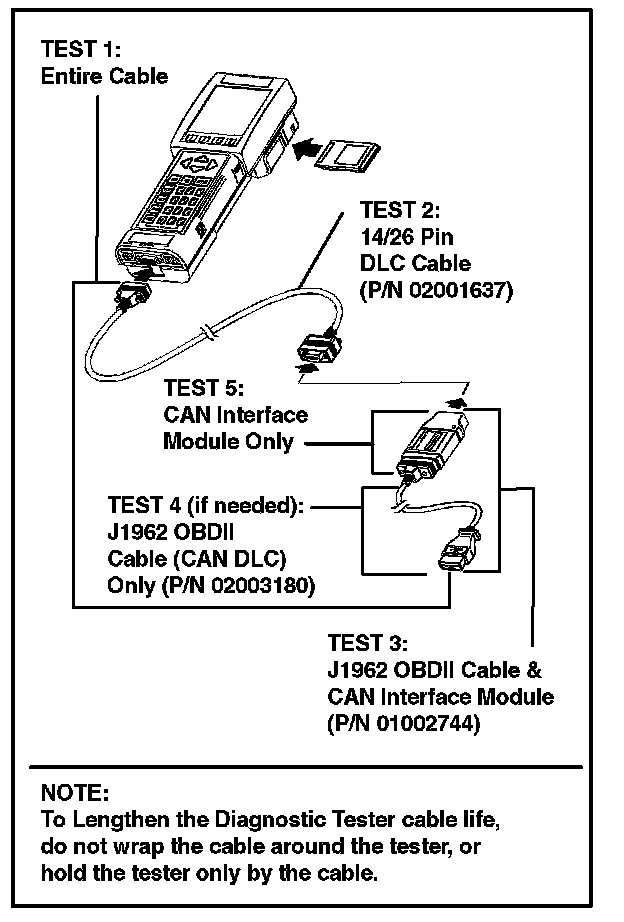 TEST 1:
Entire Cable

TEST 2:
14/26 Pin
DLC Cable
(P/N 02001637)

TEST 5:
CAN Interface
Module Only

TEST 4 (if needed):
J1962 OBDII
Cable (CAN DLC)
Only (P/N 02003180)

TEST 3:
J1962 OBDII Cable &
CAN Interface Module
(P/N 01002744)

NOTE:
To Lengthen the Diagnostic Tester cable life, do not wrap the cable around the tester, or hold the tester only by the cable.